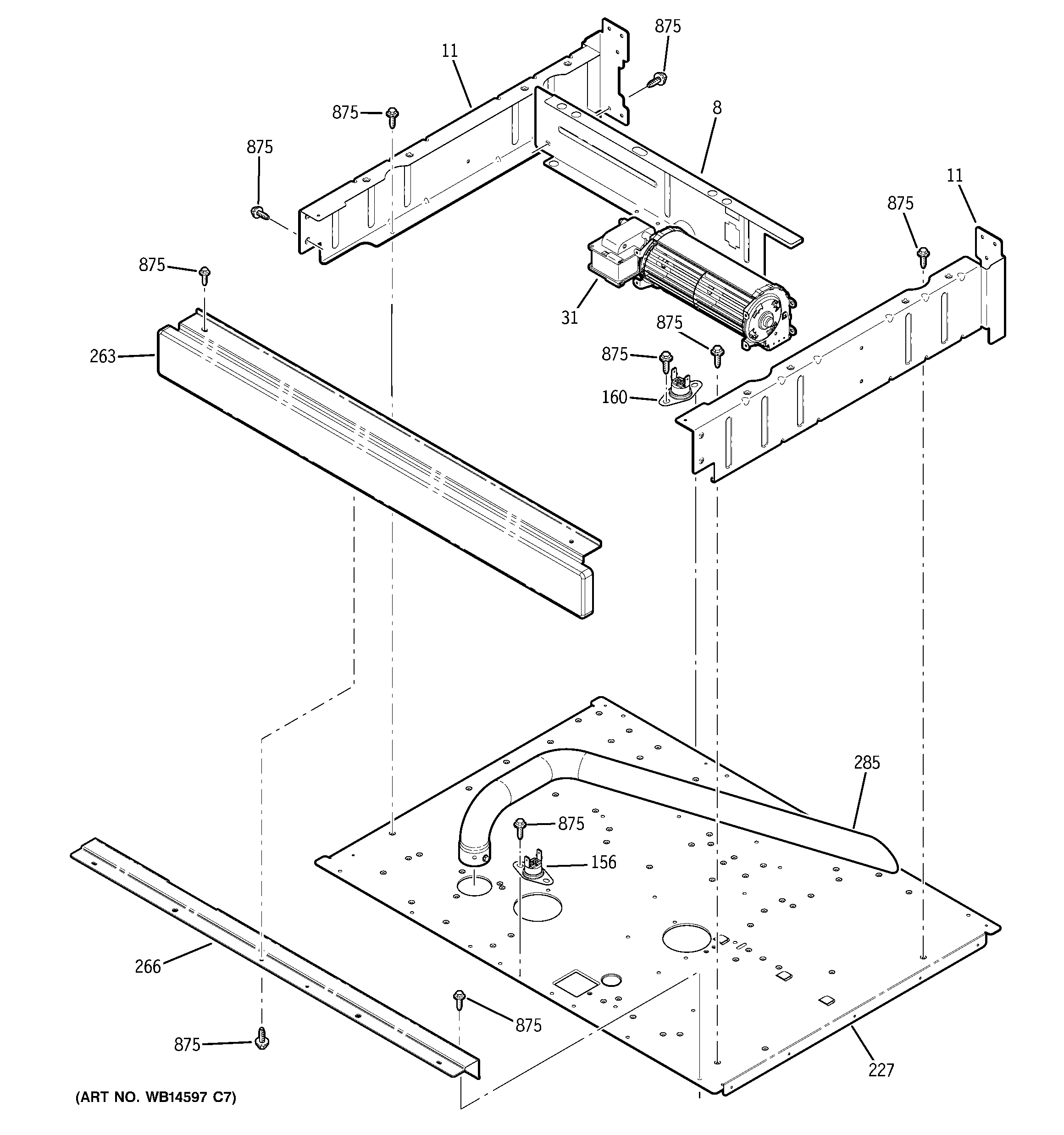 875
11
875
8
875
11
875
875
31
875
263
875
160
285
875
156
266
875
875
227
(ART NO. WB14597 C7)