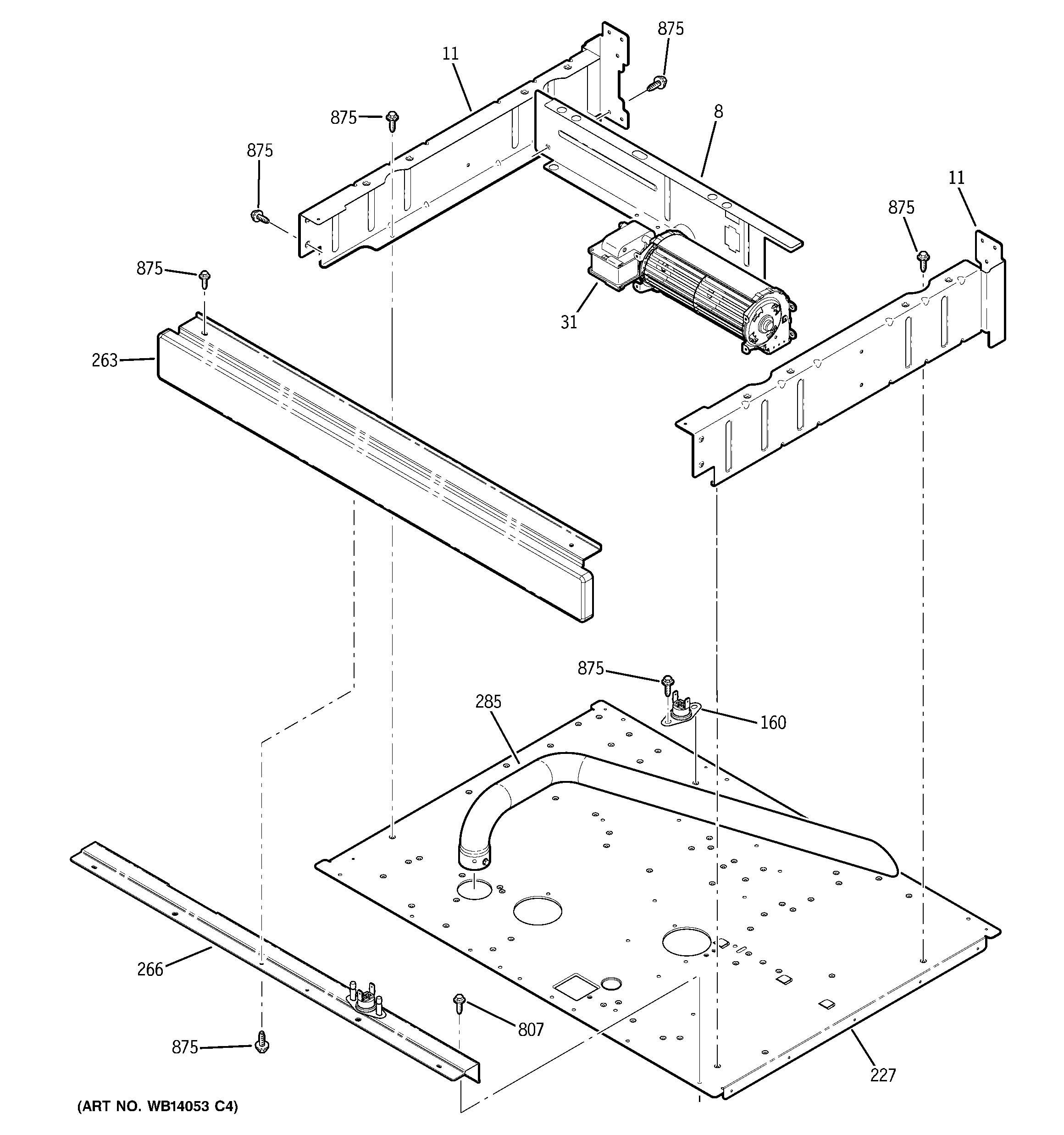 875
11
875
8
875
11
875
875
31
263
875
285
160
266
807
875
227
(ART NO. WB14053 C4)