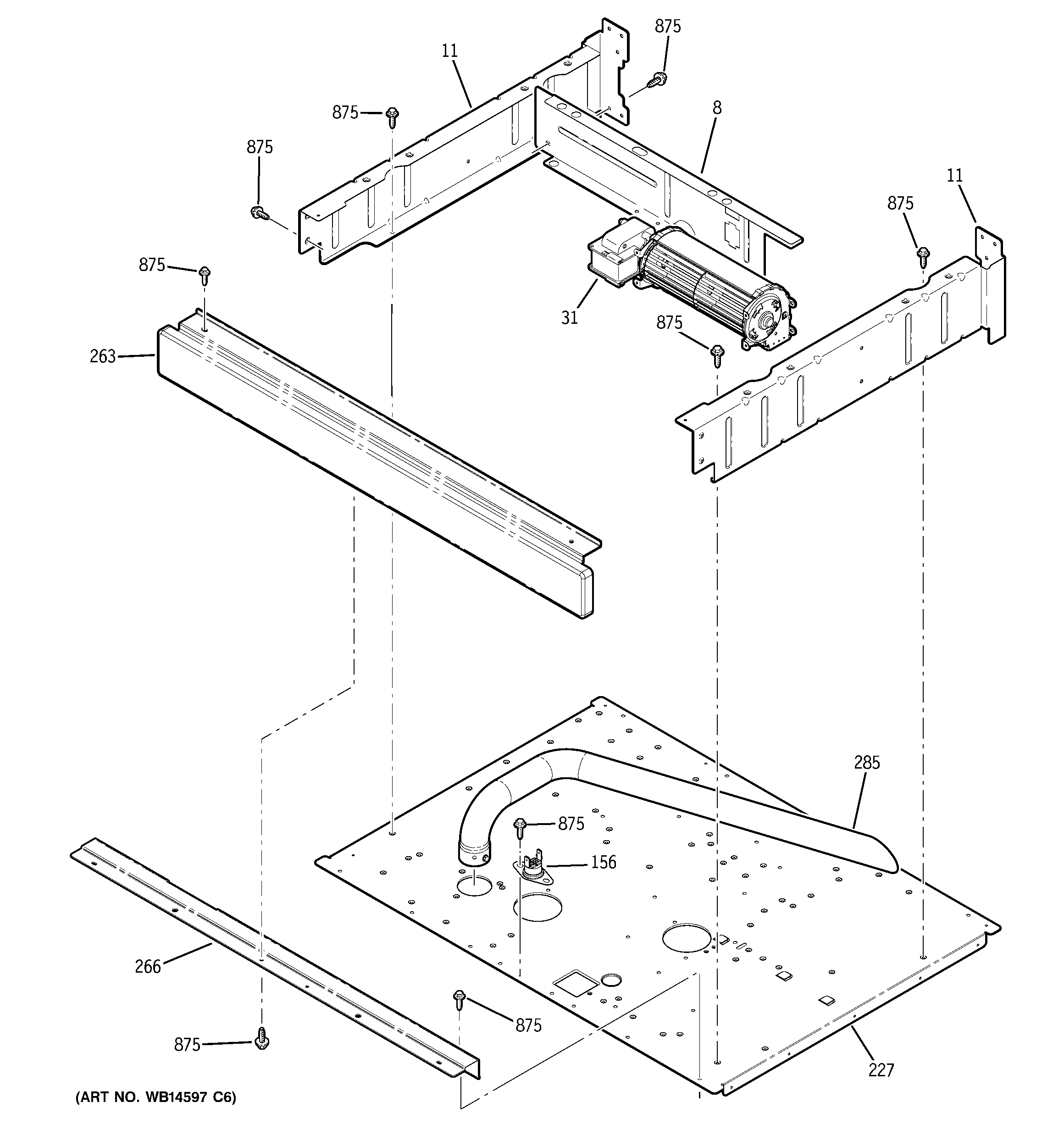 875
11
875
8
875
11
875
875
31
875
263
285
875
156
266
875
875
227
(ART NO. WB14597 C6)