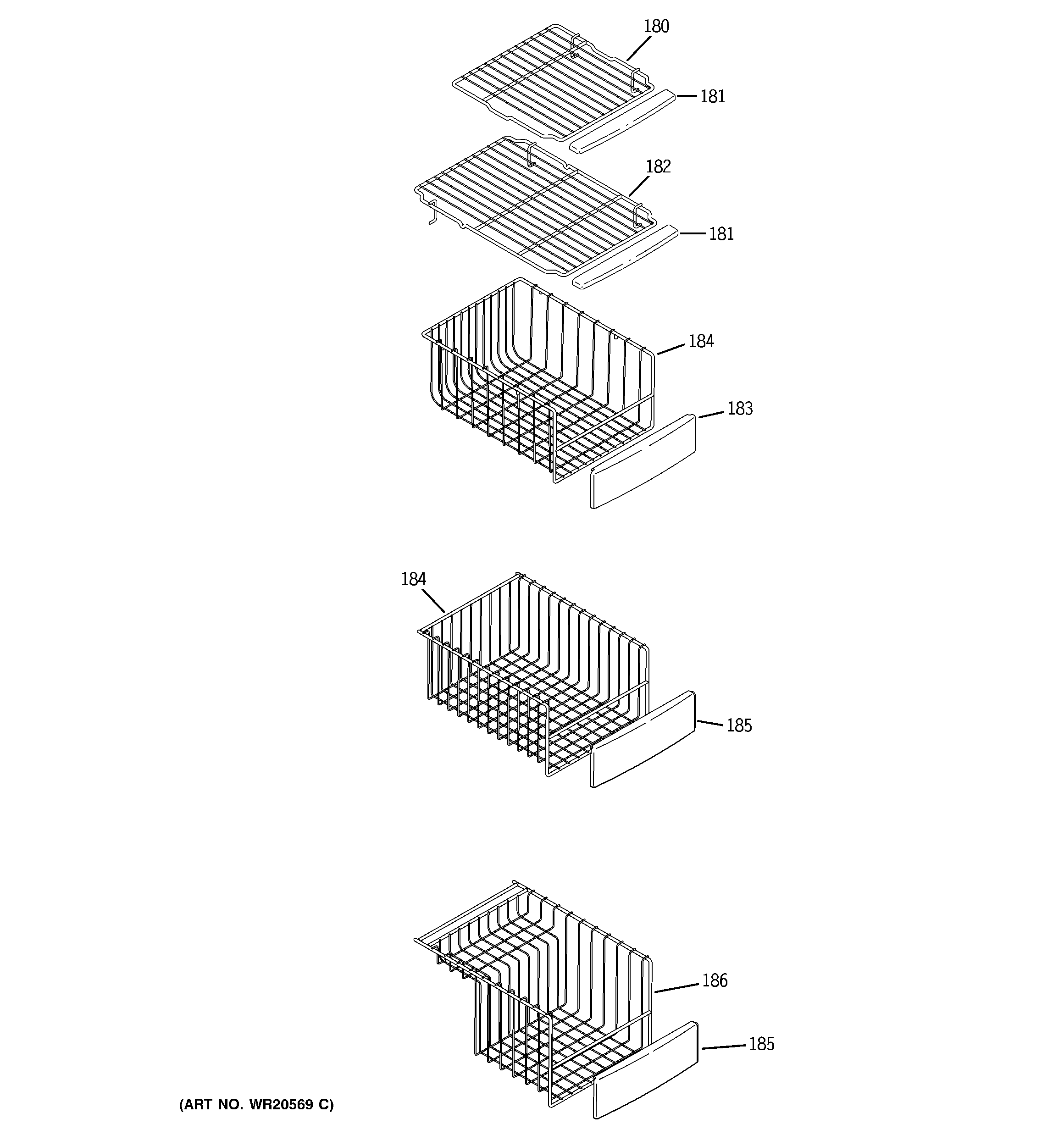 180
181
182
181
184
183
184
185
186
185
(ART NO. WR20569 C)