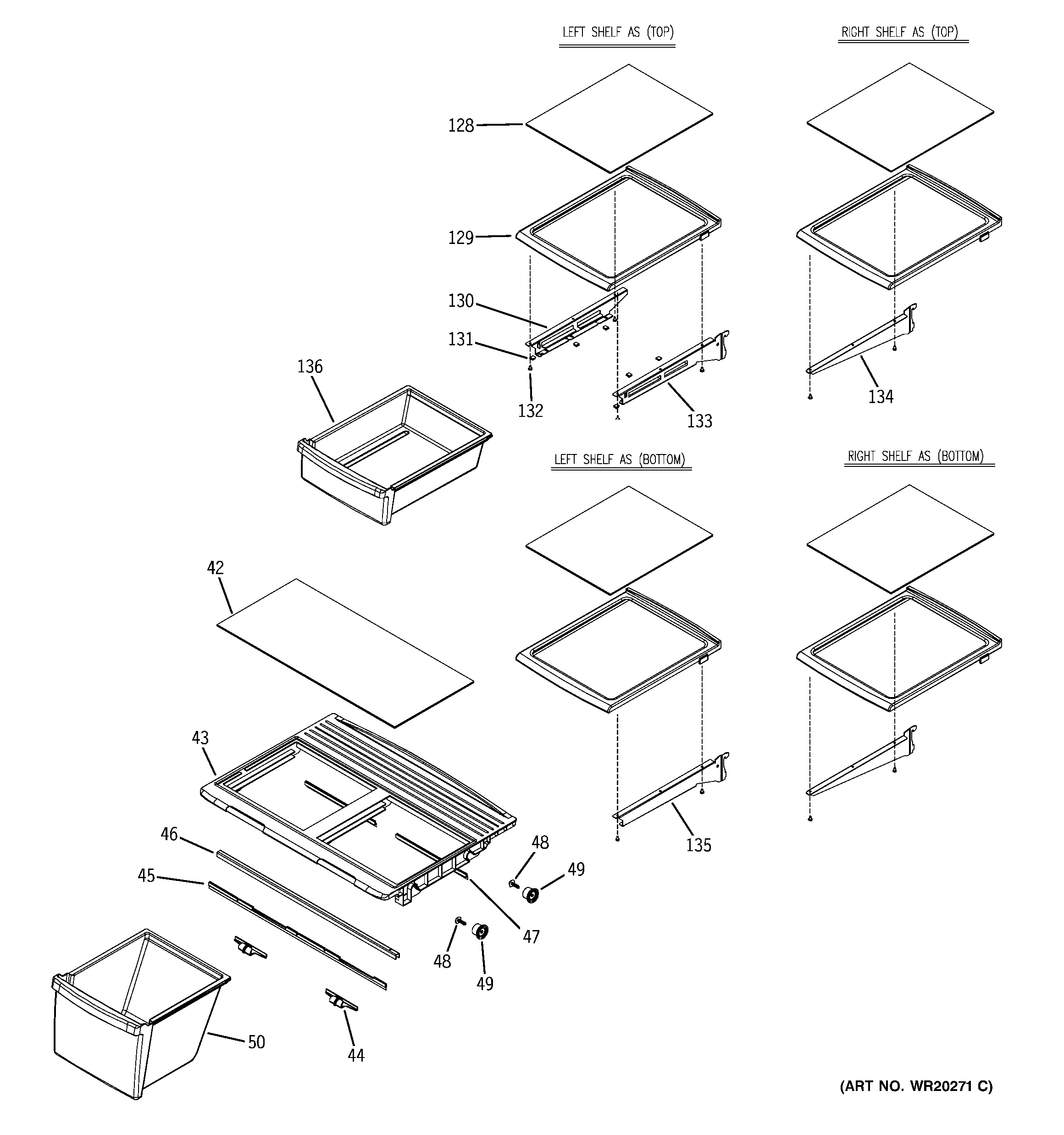 LEFT SHELF AS (TOP)

RIGHT SHELF AS (TOP)

128
129
130
131
132
133
134
136

LEFT SHELF AS (BOTTOM)

RIGHT SHELF AS (BOTTOM)

42
43
46
45
48
49
47
48
49
135
50
44

(ART NO. WR20271 C)