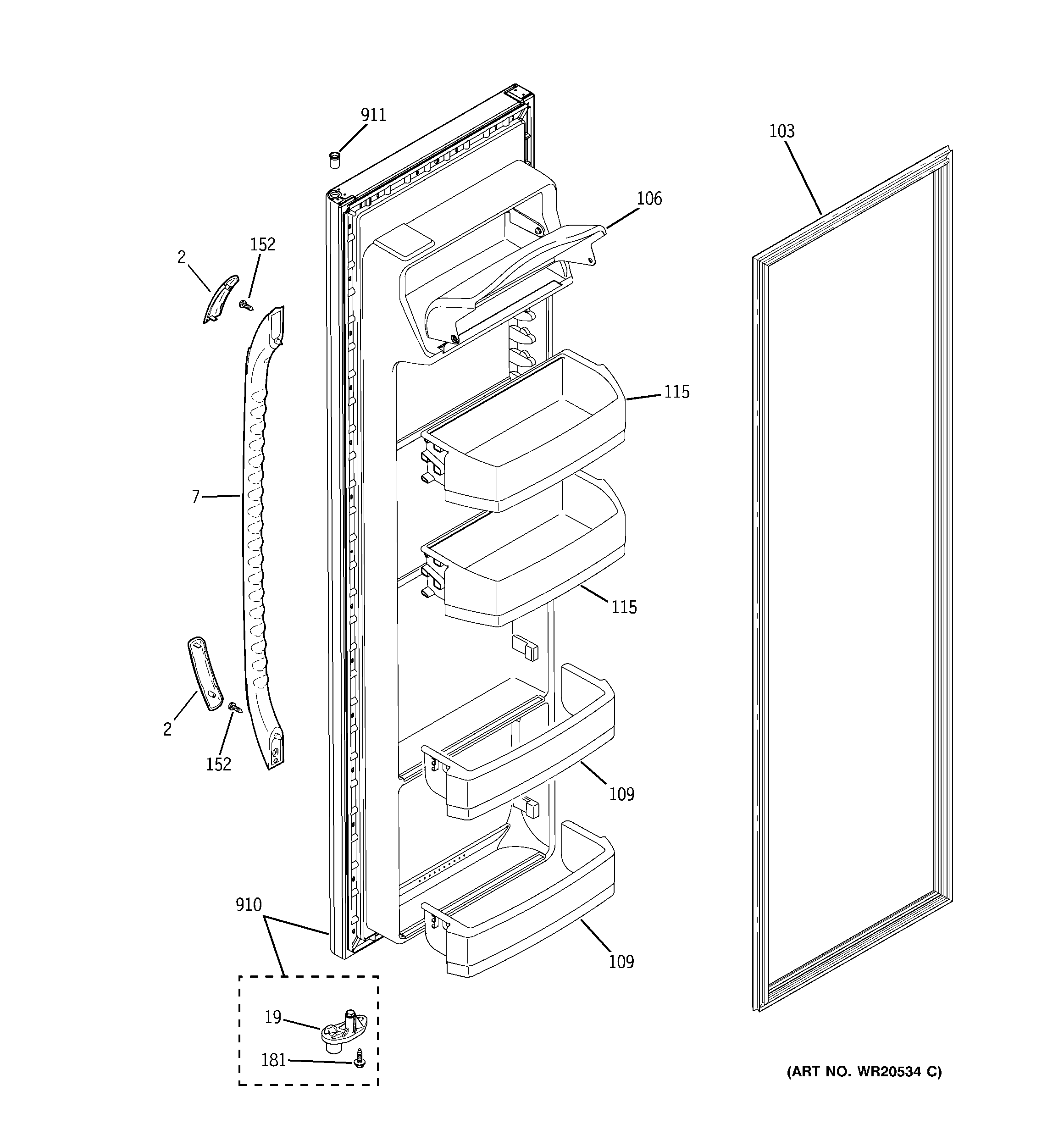 911

103

106

152

2

115

7

115

2

152

109

910

109

19

181

(ART NO. WR20534 C)