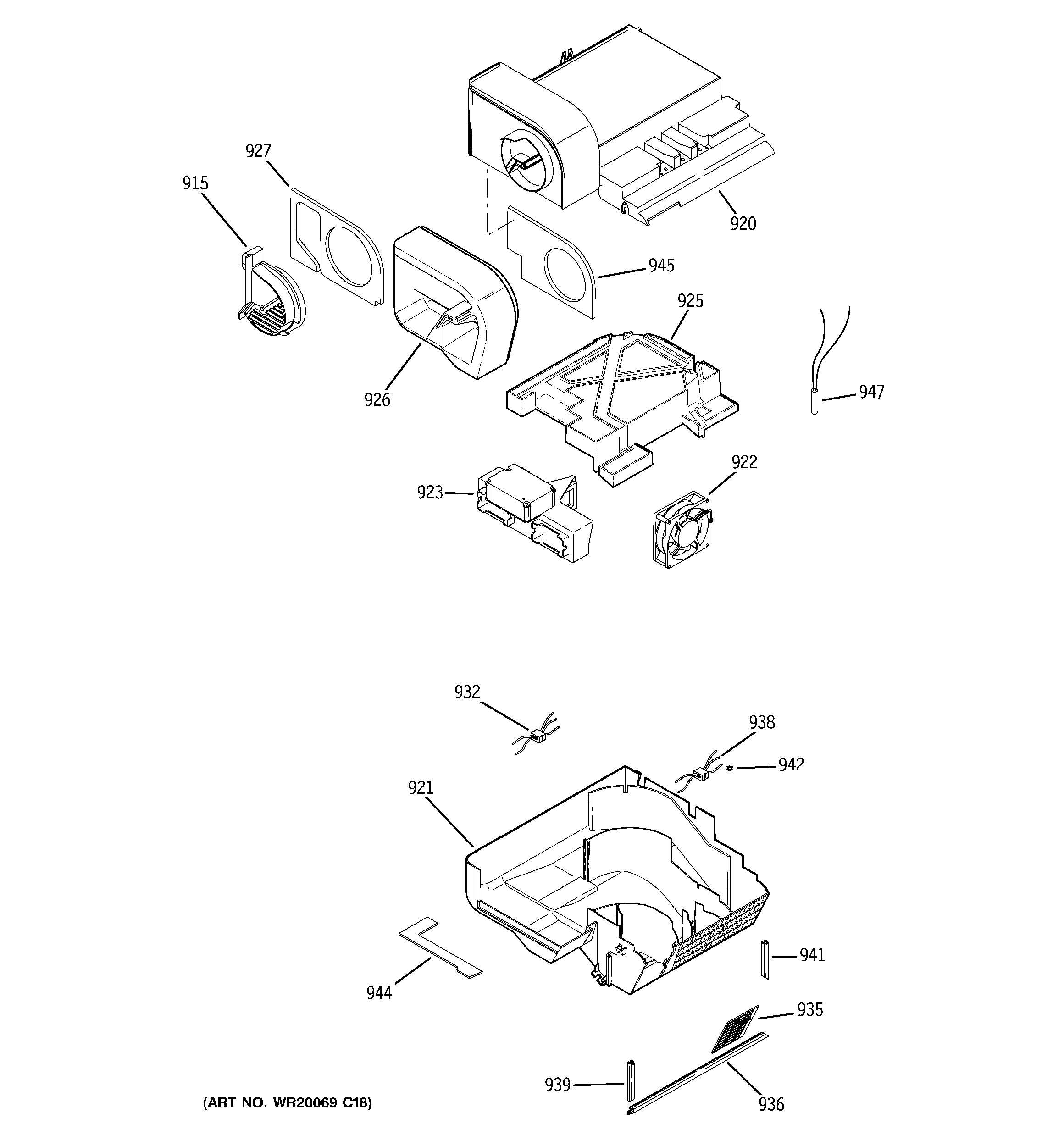 927
915
920
945
925
926
947
922
923
932
938
942
921
941
944
935
939
936
(ART NO. WR20069 C18)