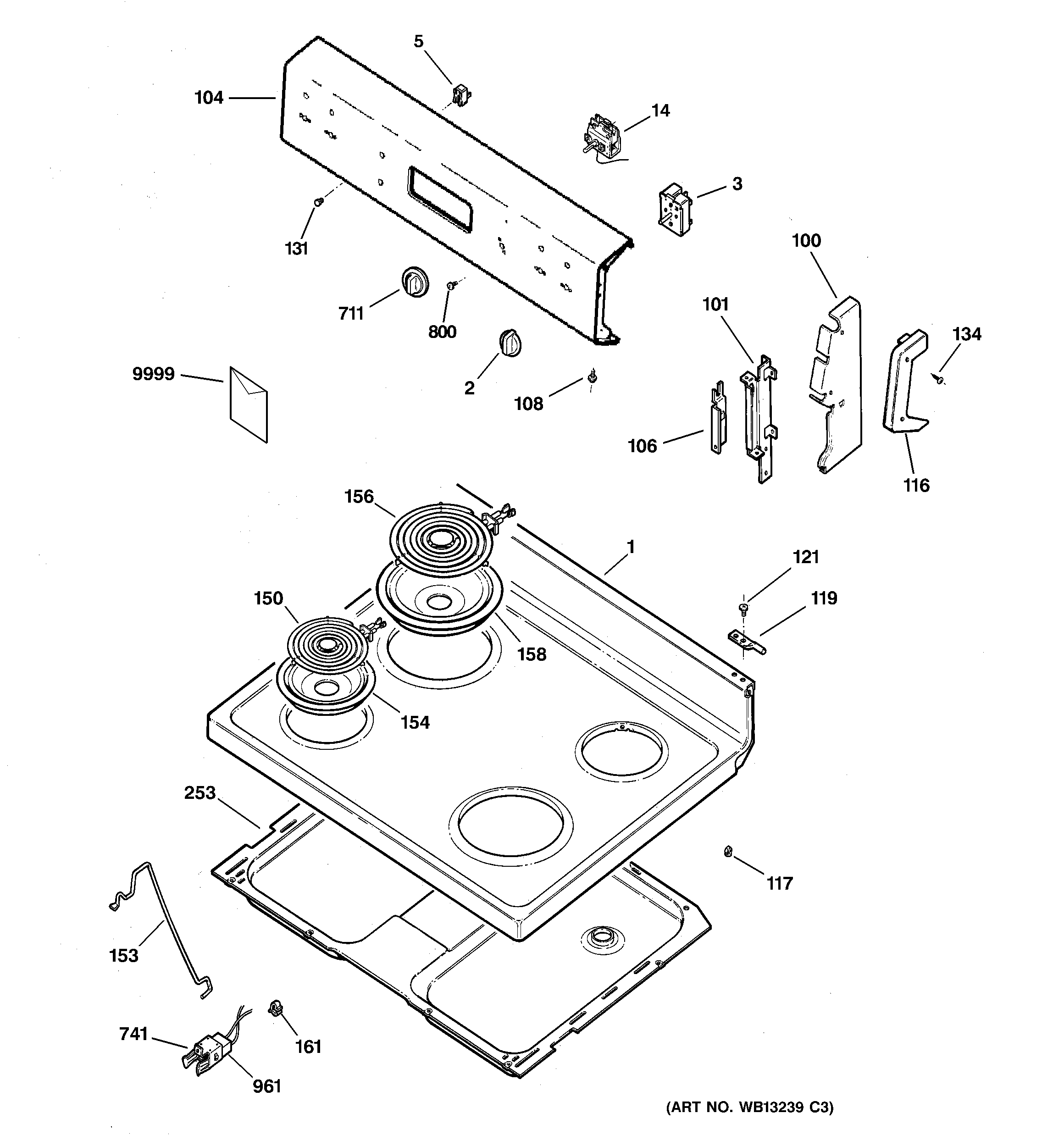 5
104
14
3
131
100
711
800
101
134
9999
2
108
106
116
156
1
121
150
119
158
154
253
117
153
741
161
961
(ART NO. WB13239 C3)