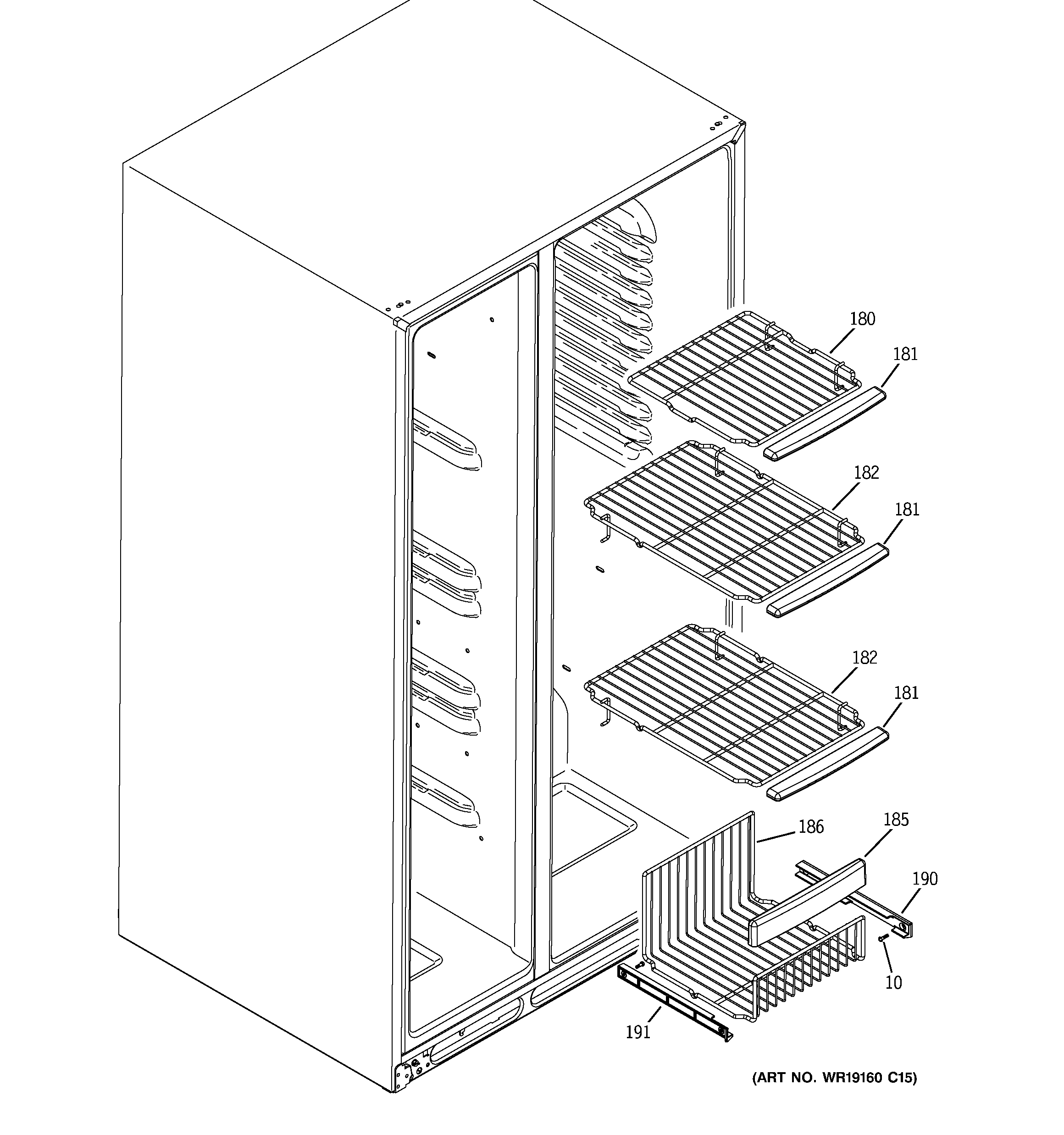 180
181
182
181
182
181
186
185
190
10
191
(ART NO. WR19160 C15)