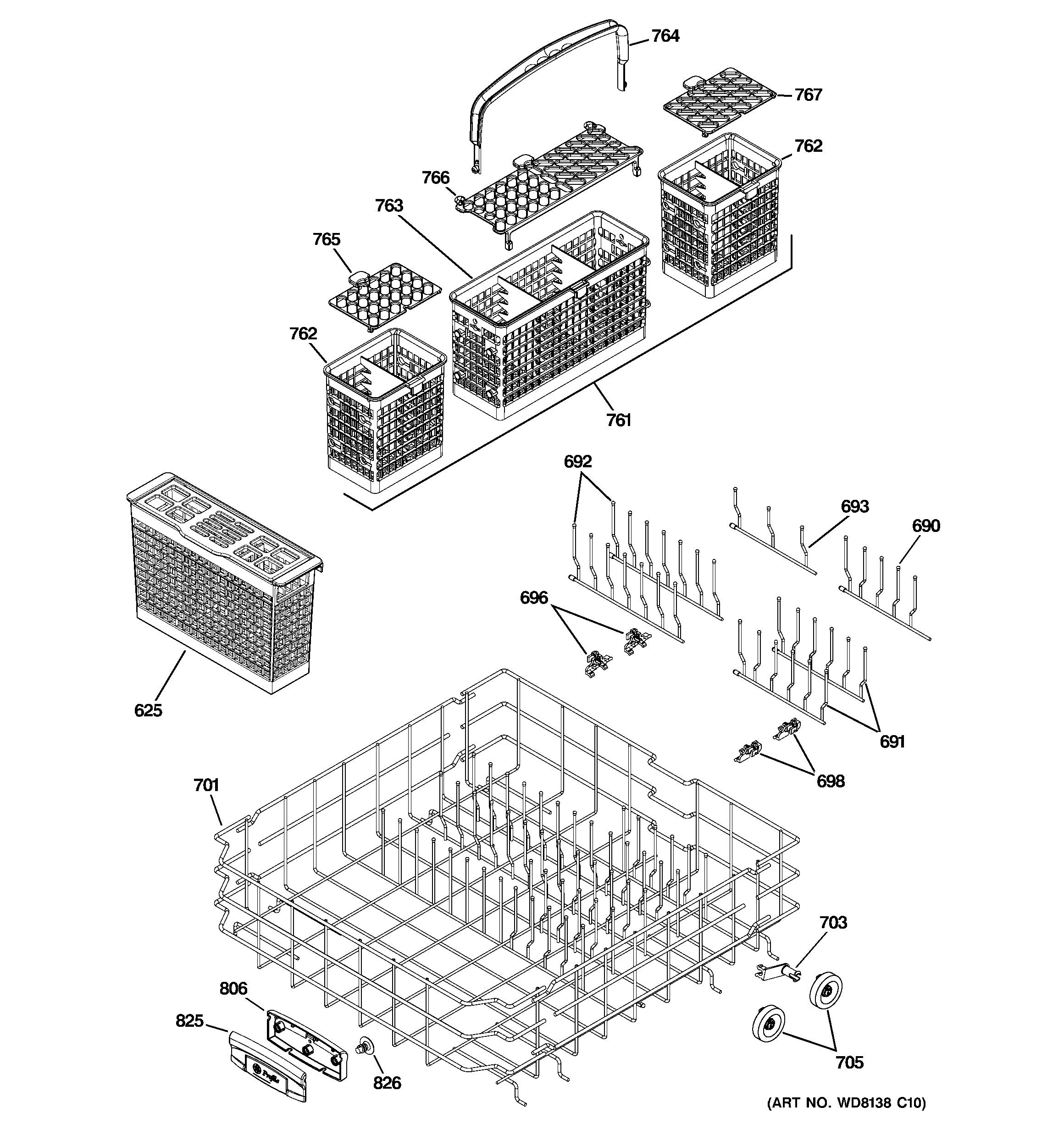 764
767
762
766
763
765
762
761
692
693
690
696
625
691
698
701
703
806
825
826
705
Profile
(ART NO. WD8138 C10)