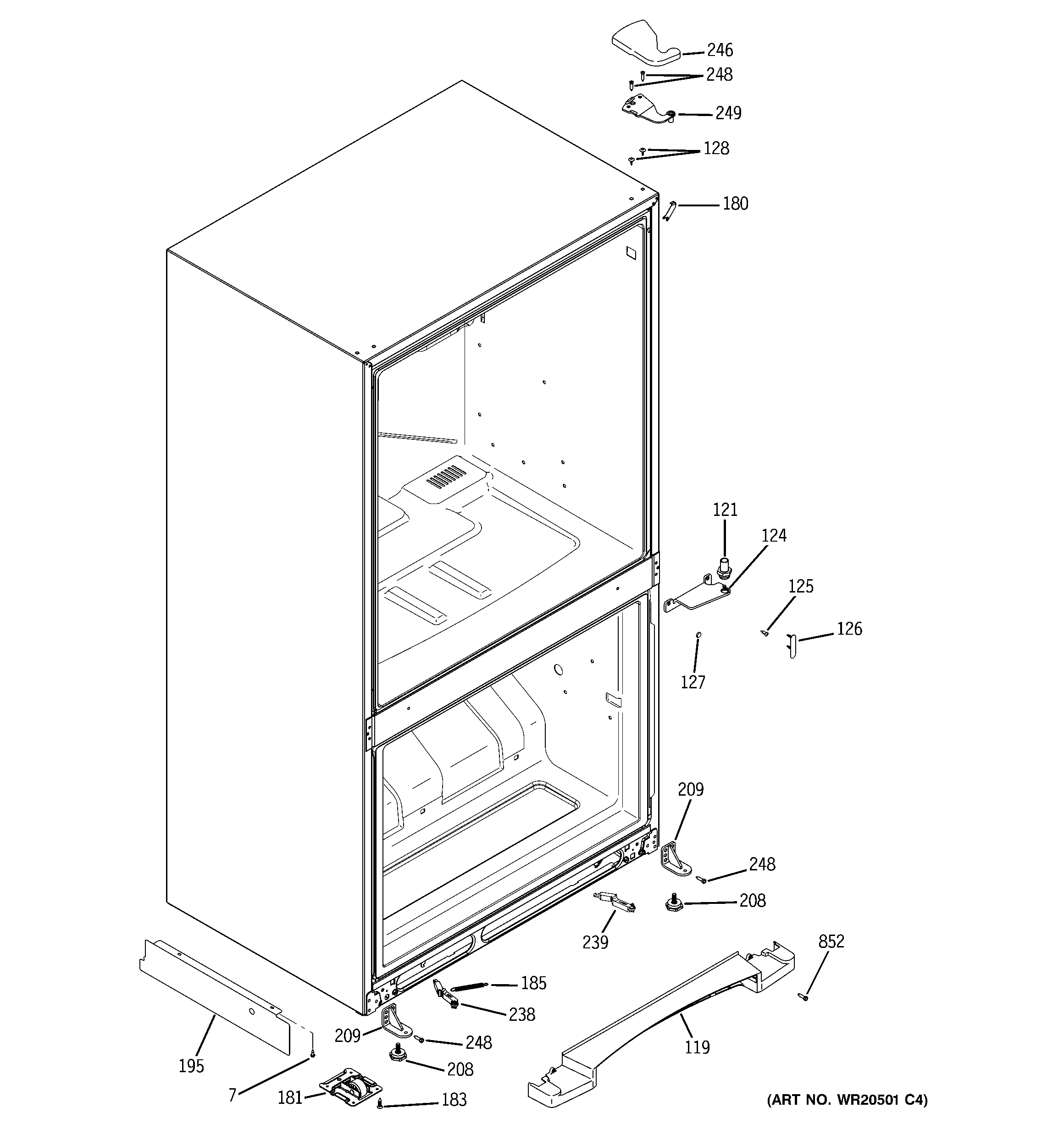 246
248
249
128
180
121
124
125
126
127
209
248
208
239
852
185
238
209
248
208
119
195
7
181
183
(ART NO. WR20501 C4)