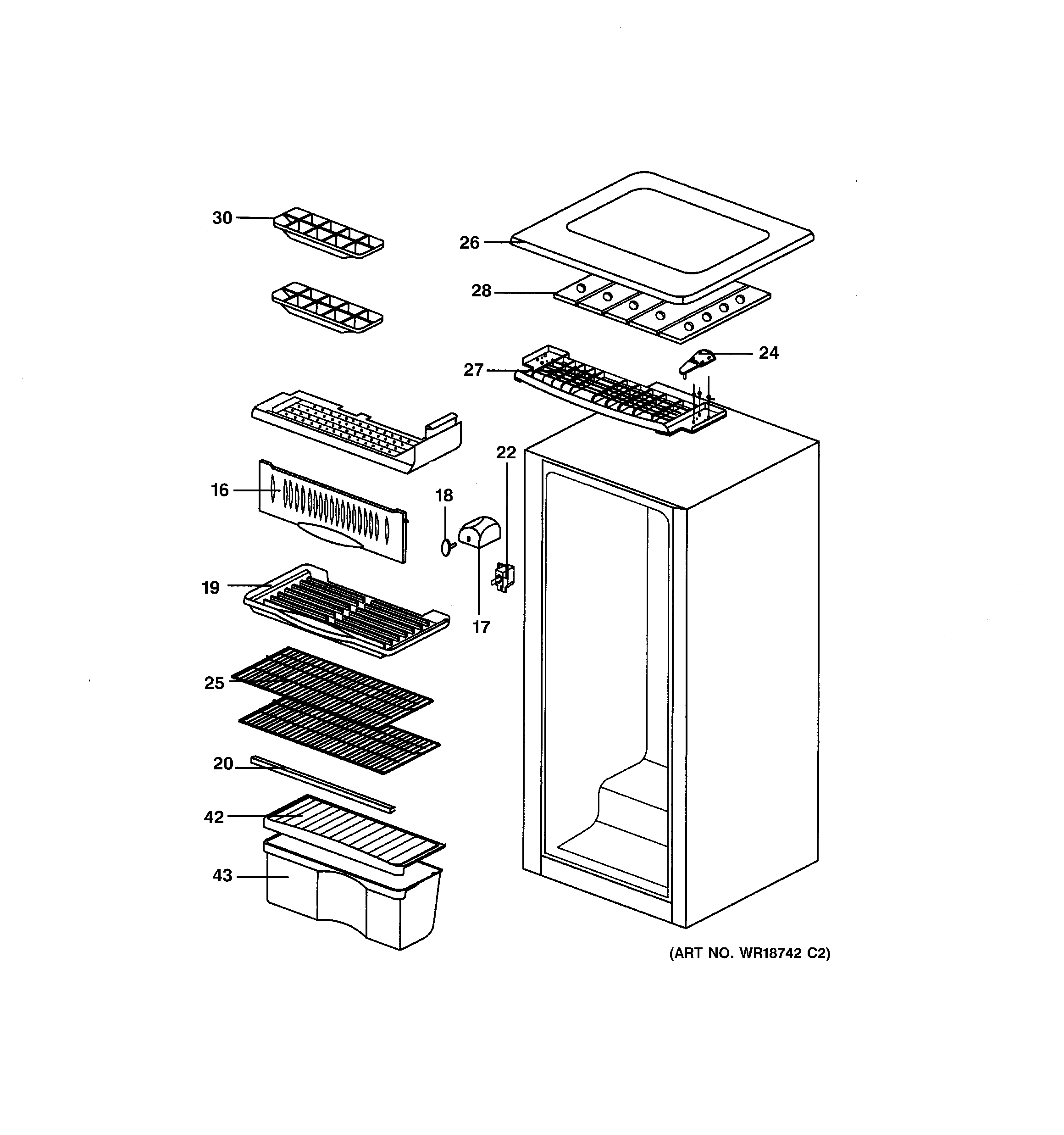 30
26
28
24
27
22
16
18
19
17
25
20
42
43
(ART NO. WR18742 C2)