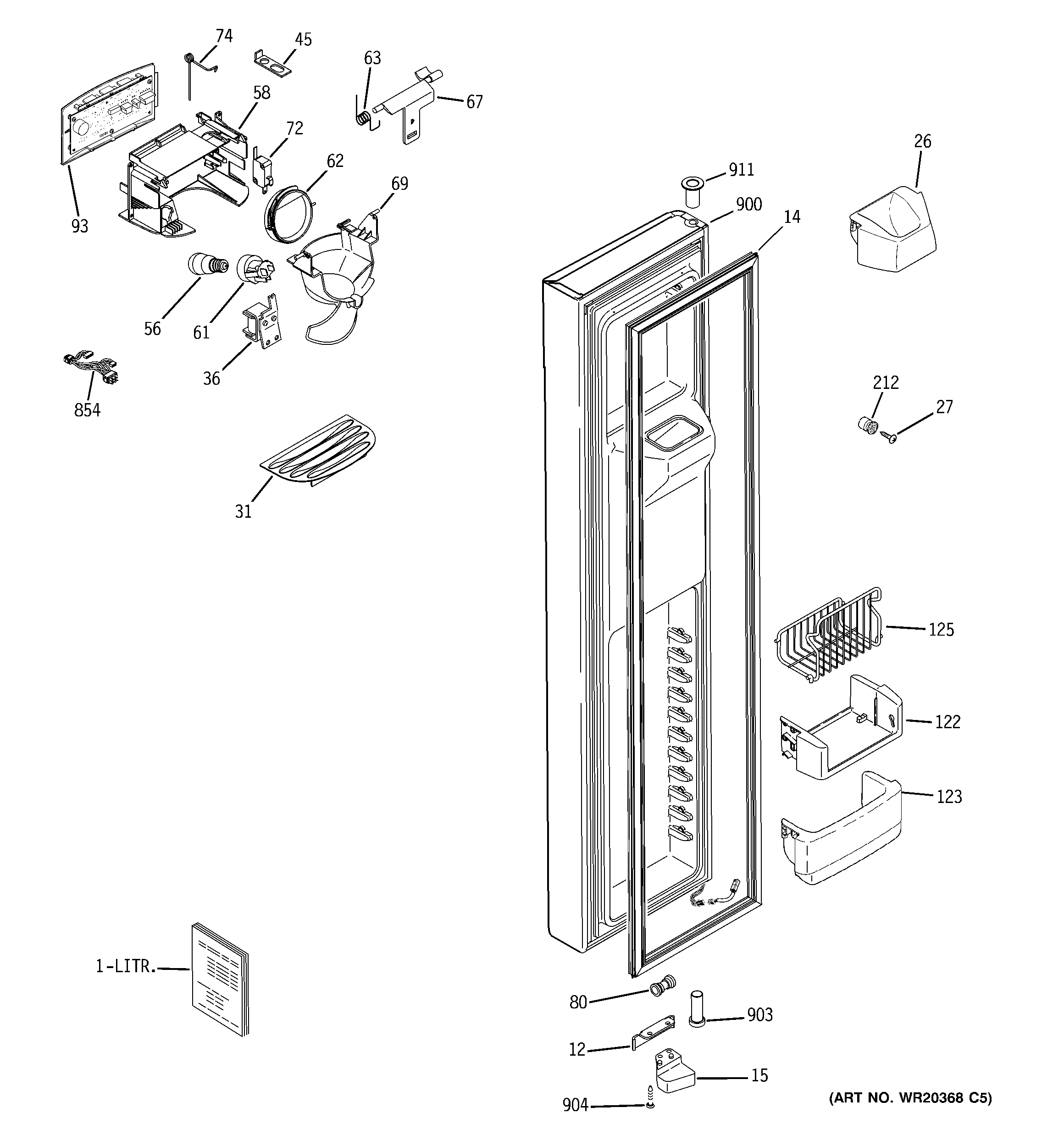 74
45
63
67
58
72
62
69
93
56
61
36
854
31
911
900
14
26
212
27
125
122
123
1-LITR.
80
903
12
15
904
(ART NO. WR20368 C5)