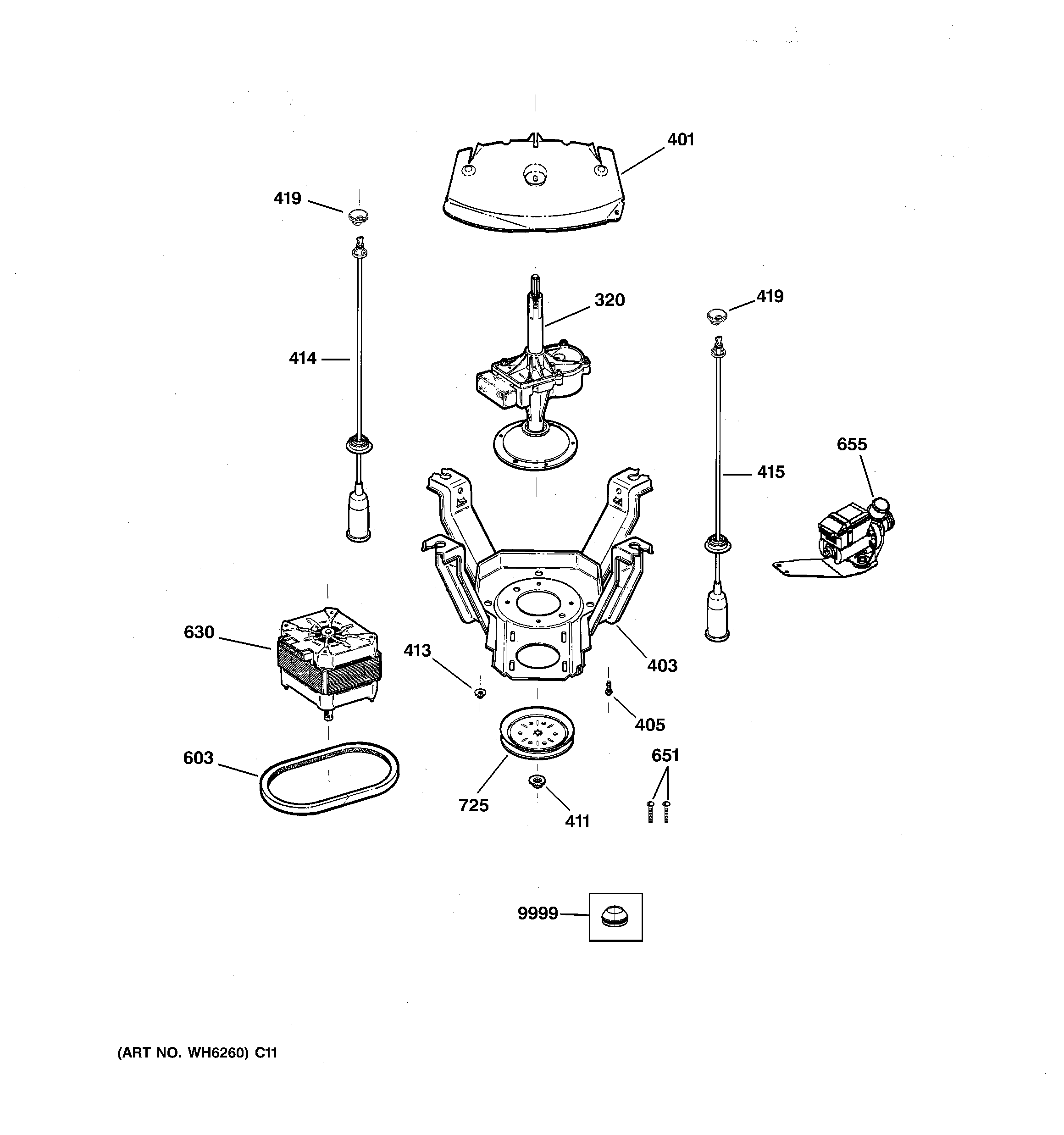 401
419
320
419
414
655
415
630
413
403
405
603
651
725
411
9999
(ART NO. WH6260) C11