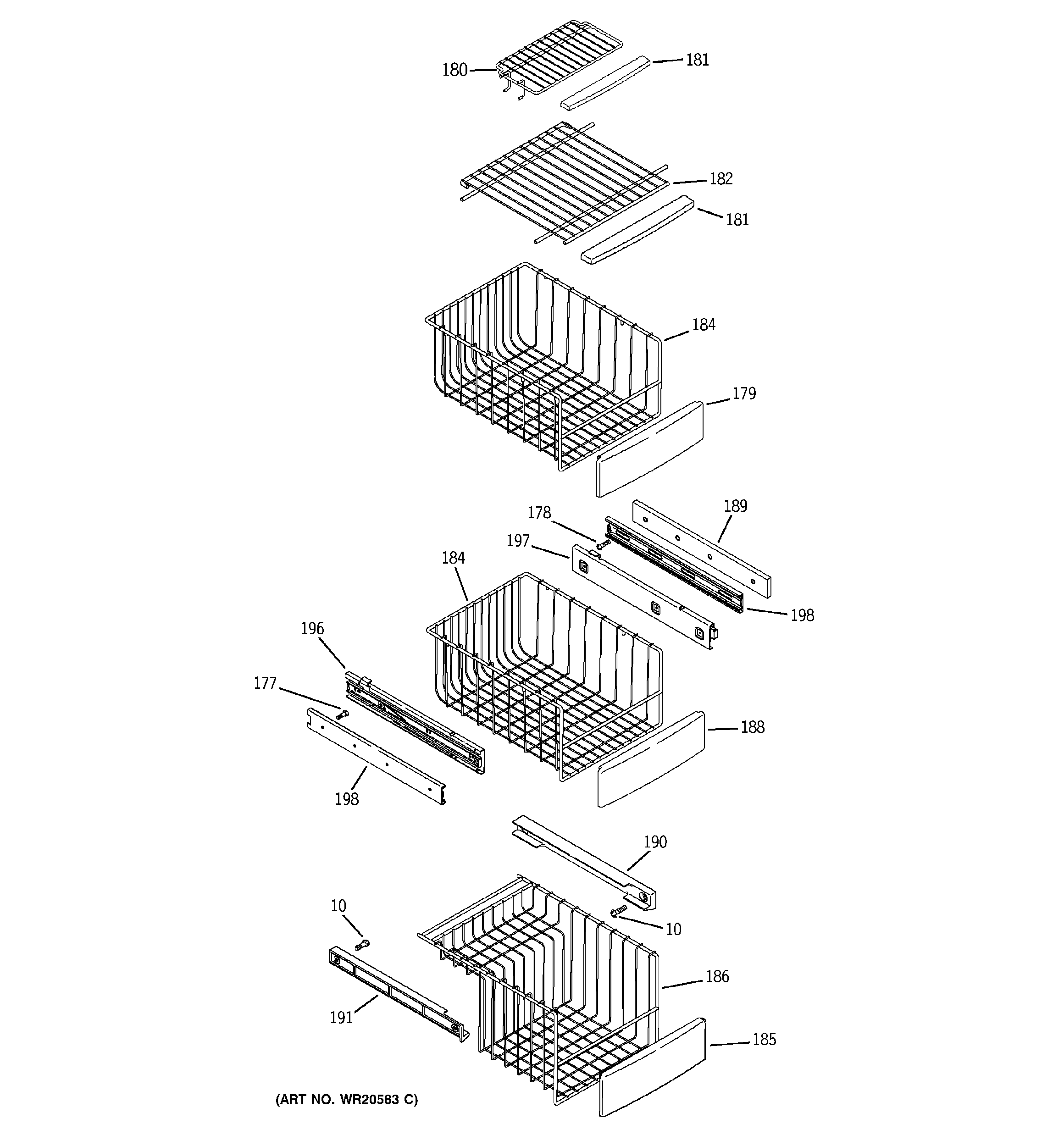 180
181
182
181
184
179
178
189
197
184
198
196
177
188
198
190
10
10
186
191
185
(ART NO. WR20583 C)