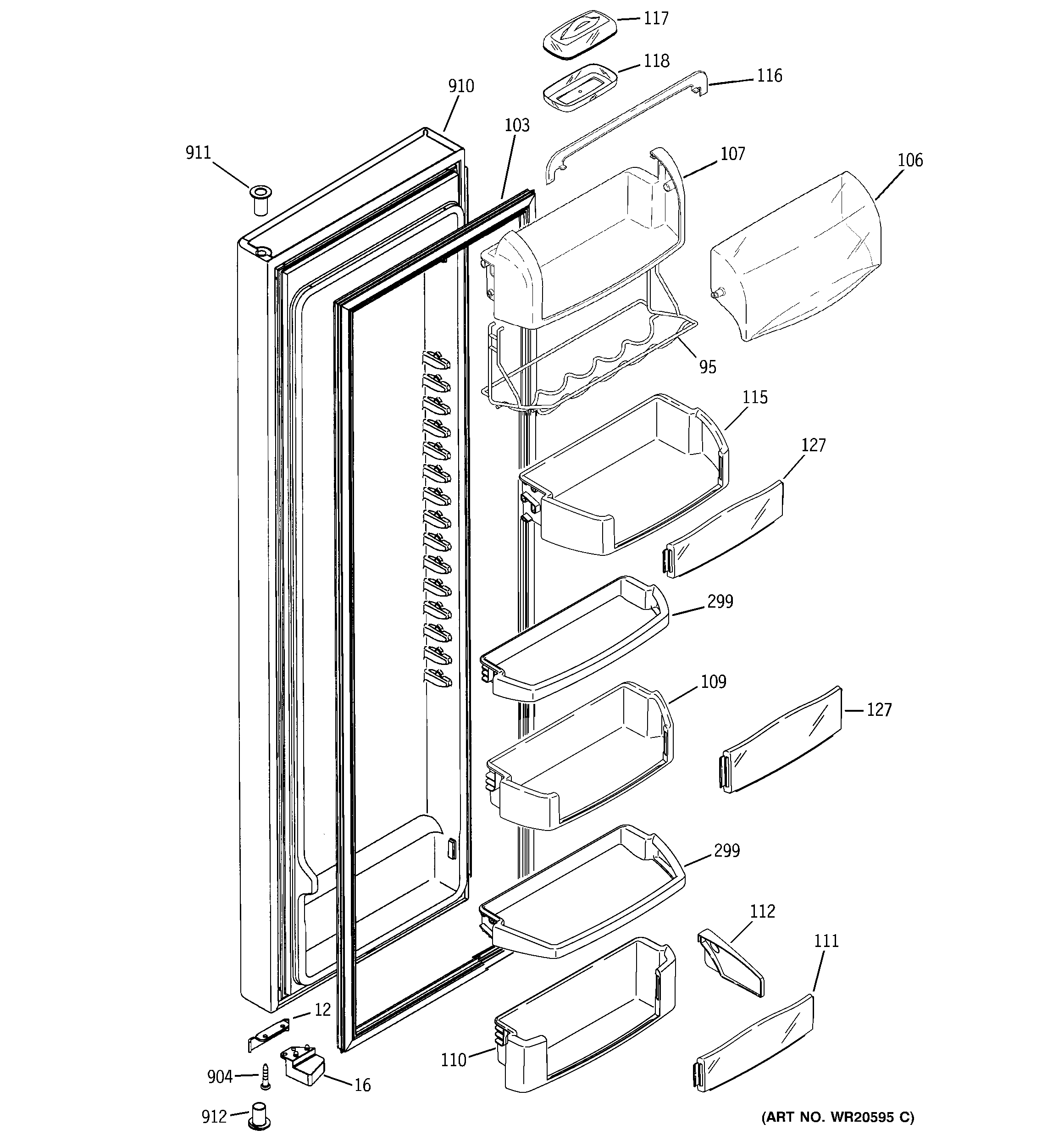 117
118
116
910
103
911
107
106
95
115
127
299
109
127
299
112
111
12
110
904
16
912
(ART NO. WR20595 C)