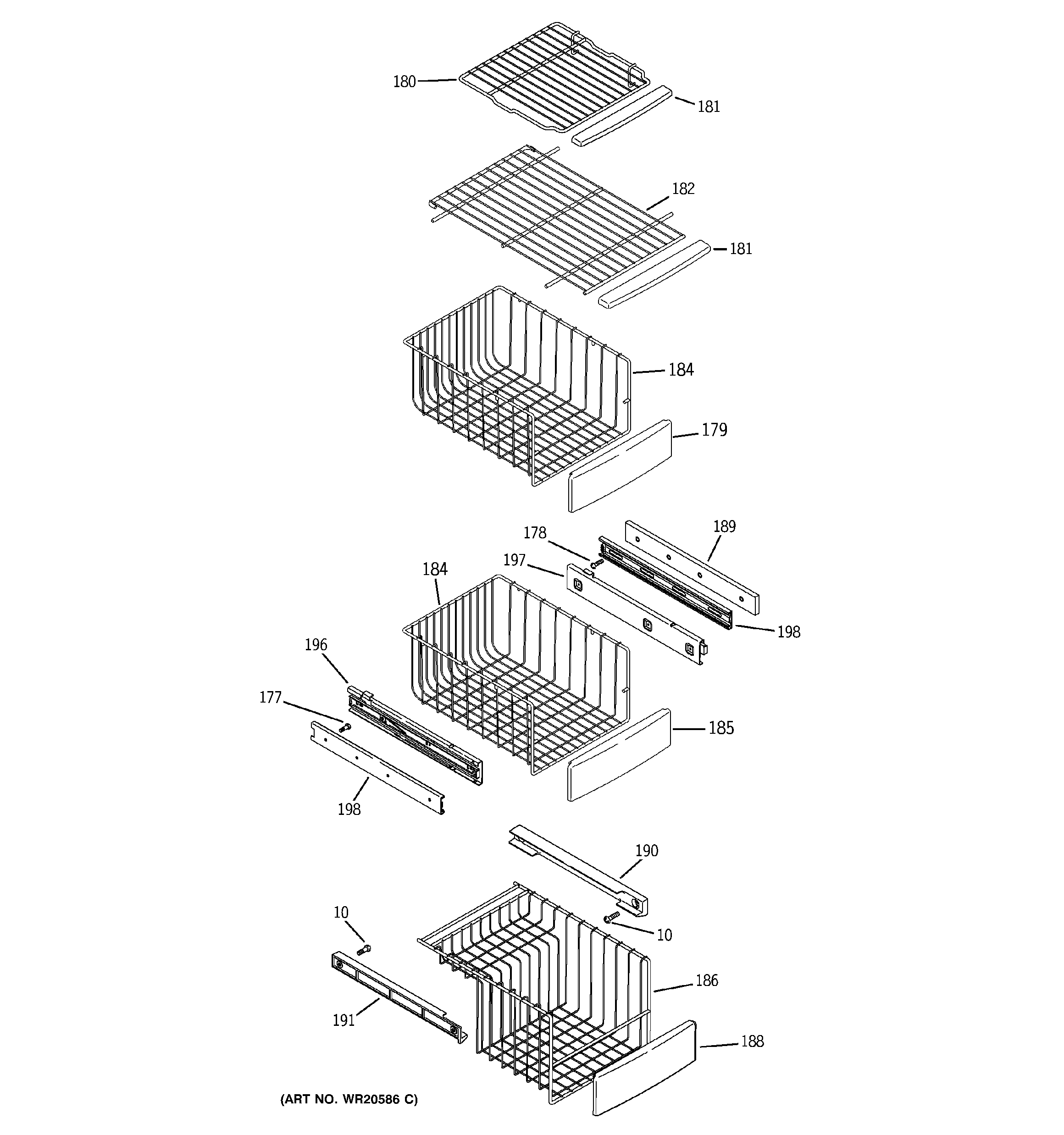 180
181
182
181
184
179
178
189
197
184
198
196
177
185
198
190
10
10
186
191
188
(ART NO. WR20586 C)