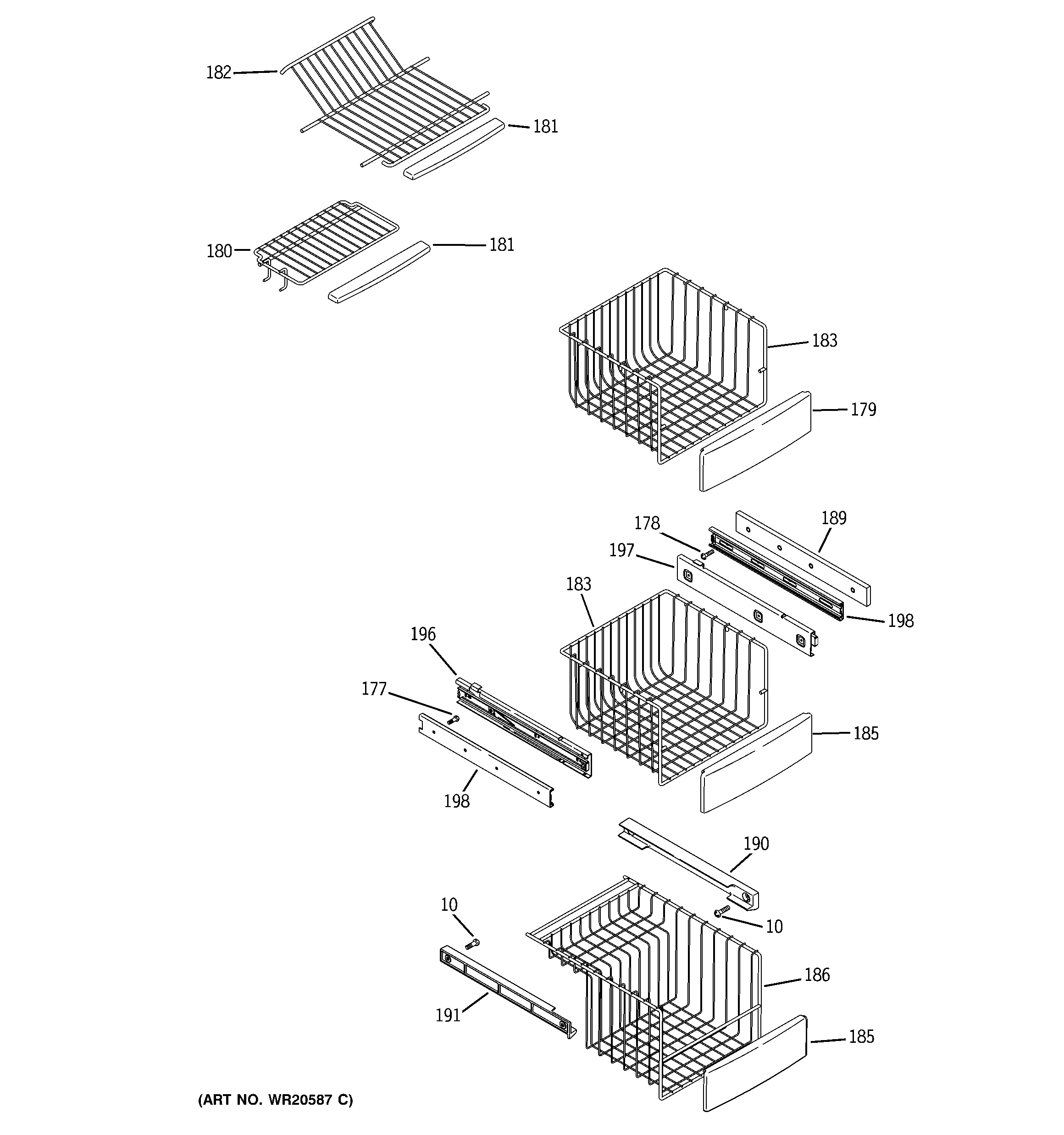 182
181
180
181
183
179
178
189
197
183
198
196
177
185
198
190
10
10
186
191
185
(ART NO. WR20587 C)