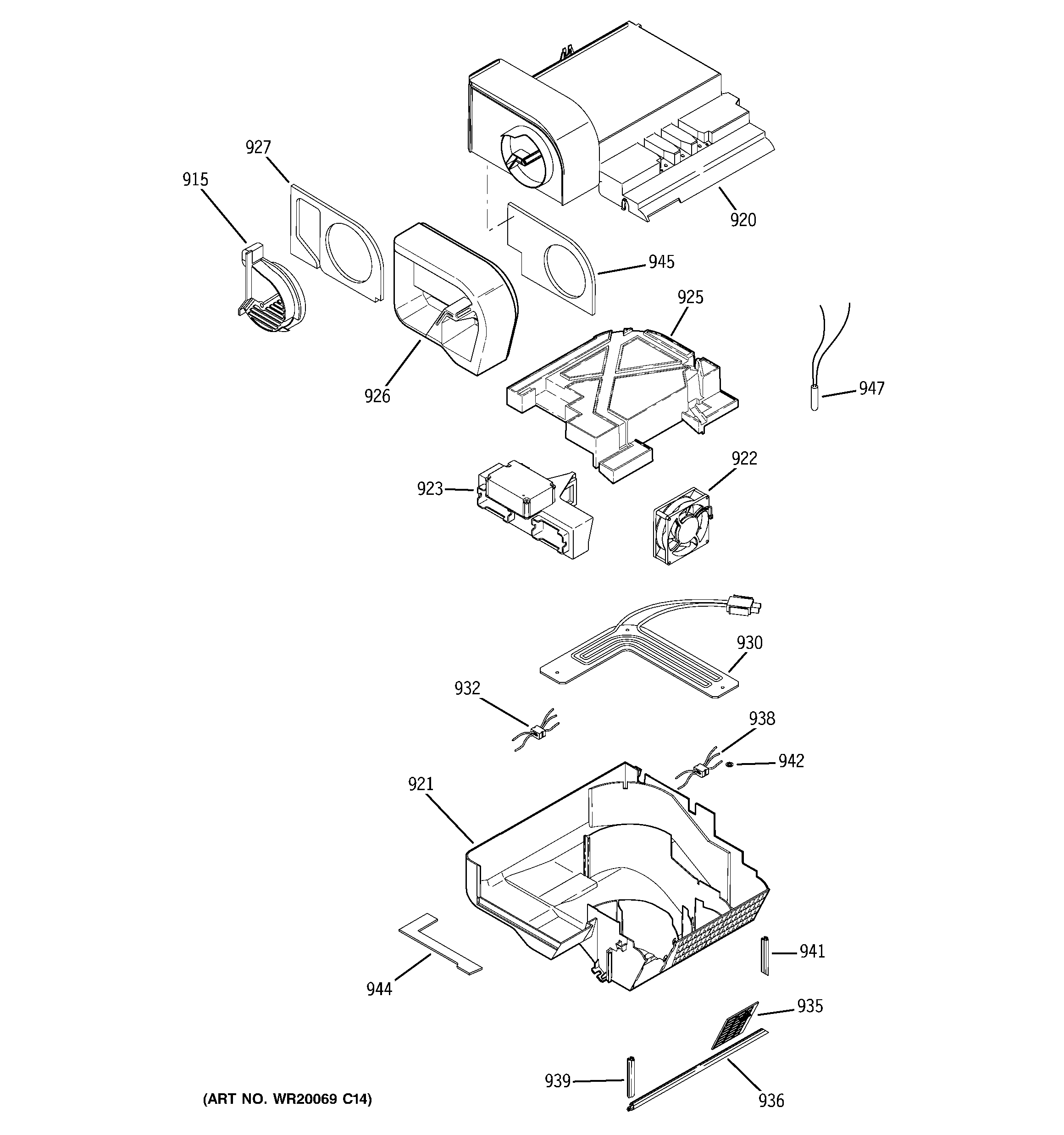 927
915
920
945
925
926
947
922
923
930
932
938
942
921
941
944
935
939
936
(ART NO. WR20069 C14)