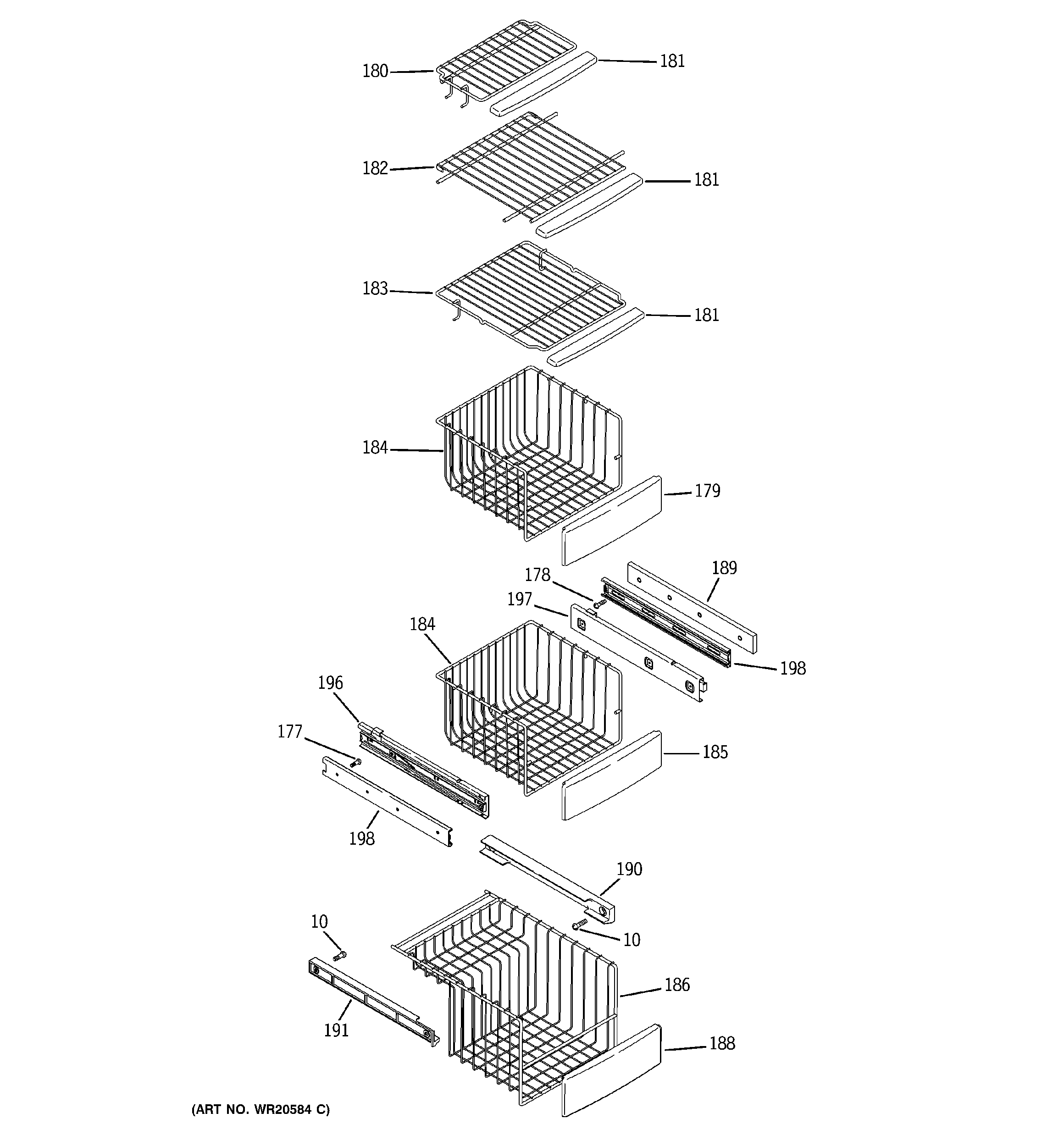 180
181
182
181
183
181
184
179
178
189
197
184
198
196
177
185
198
190
10
10
186
191
188
(ART NO. WR20584 C)