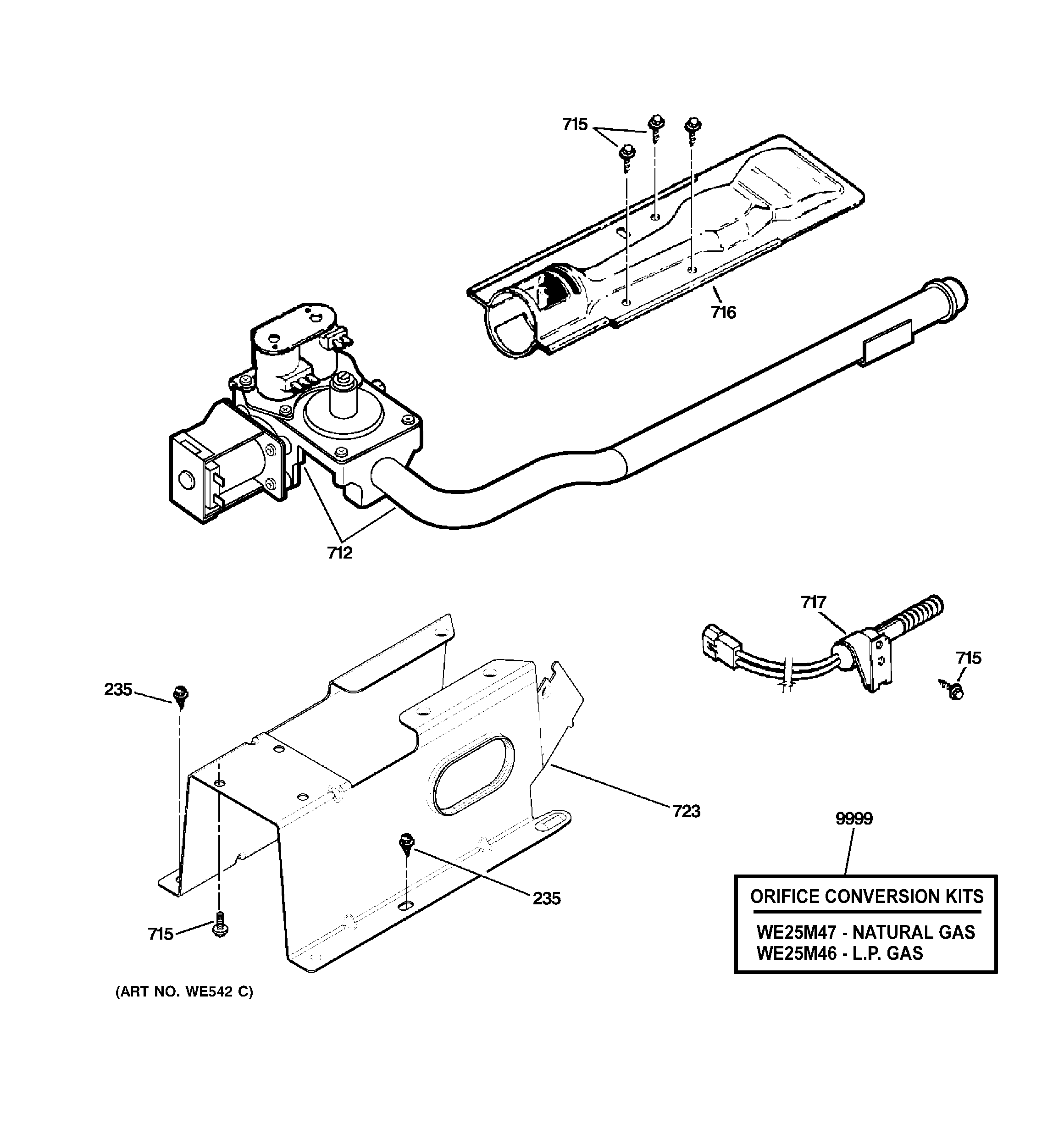 715

716

712

717

715

235

723

9999

235

715

ORIFICE CONVERSION KITS

WE25M47 - NATURAL GAS
WE25M46 - L.P. GAS

(ART NO. WE542 C)