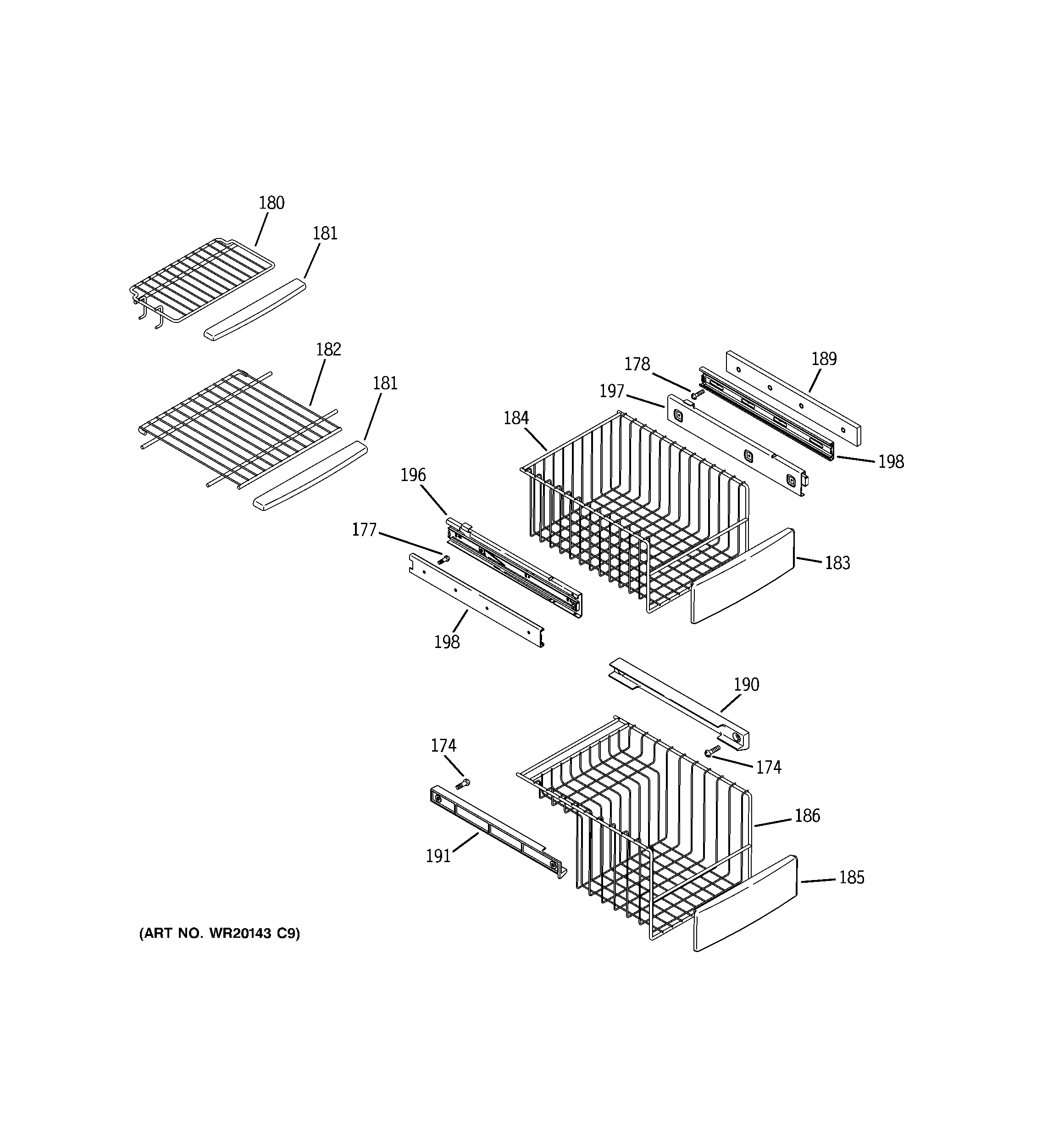 180
181
182
181
178
189
197
184
198
196
177
183
198
190
174
174
186
191
185
(ART NO. WR20143 C9)