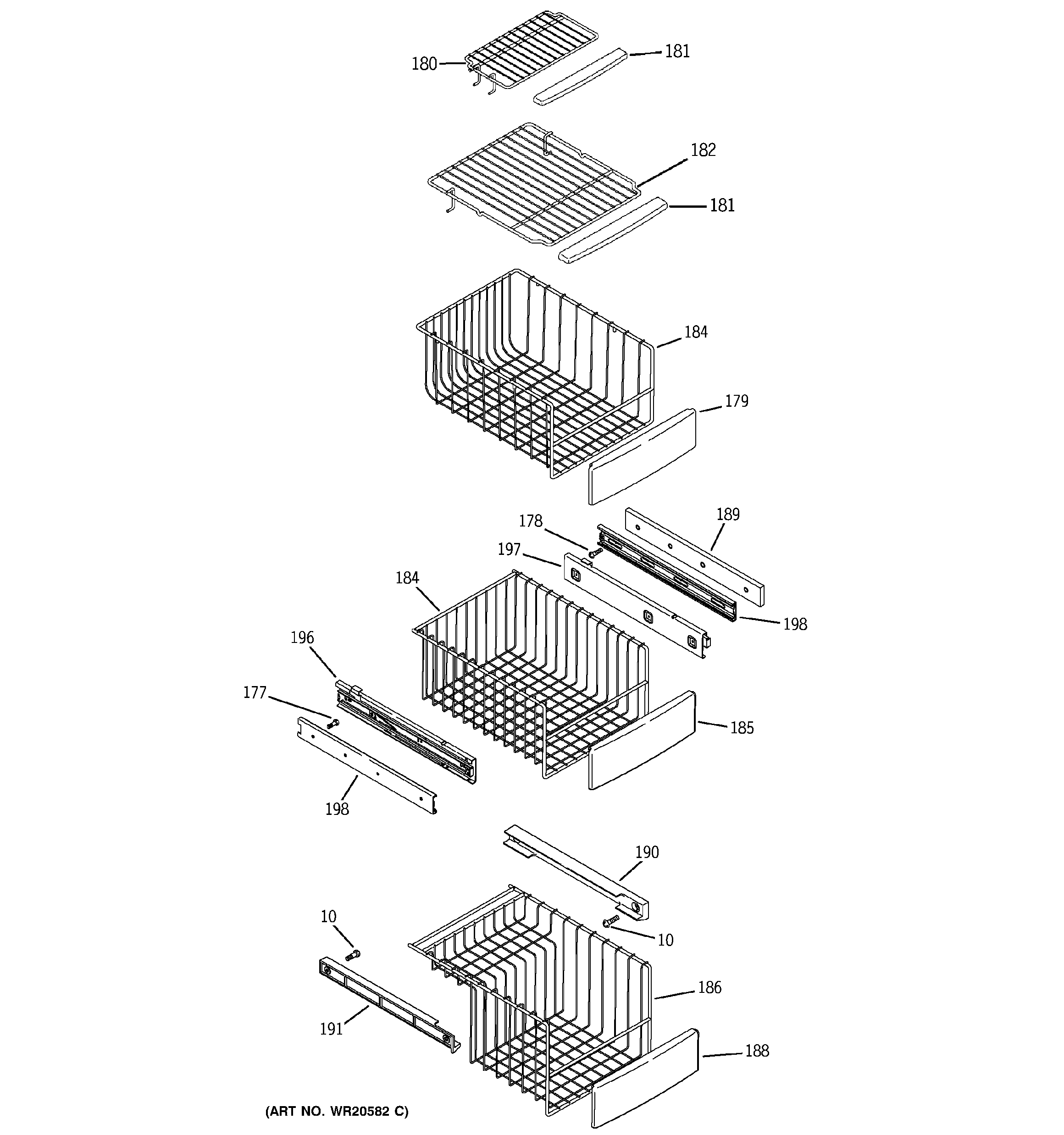 180
181
182
181
184
179
178
189
197
184
198
196
177
185
198
190
10
10
186
191
188
(ART NO. WR20582 C)