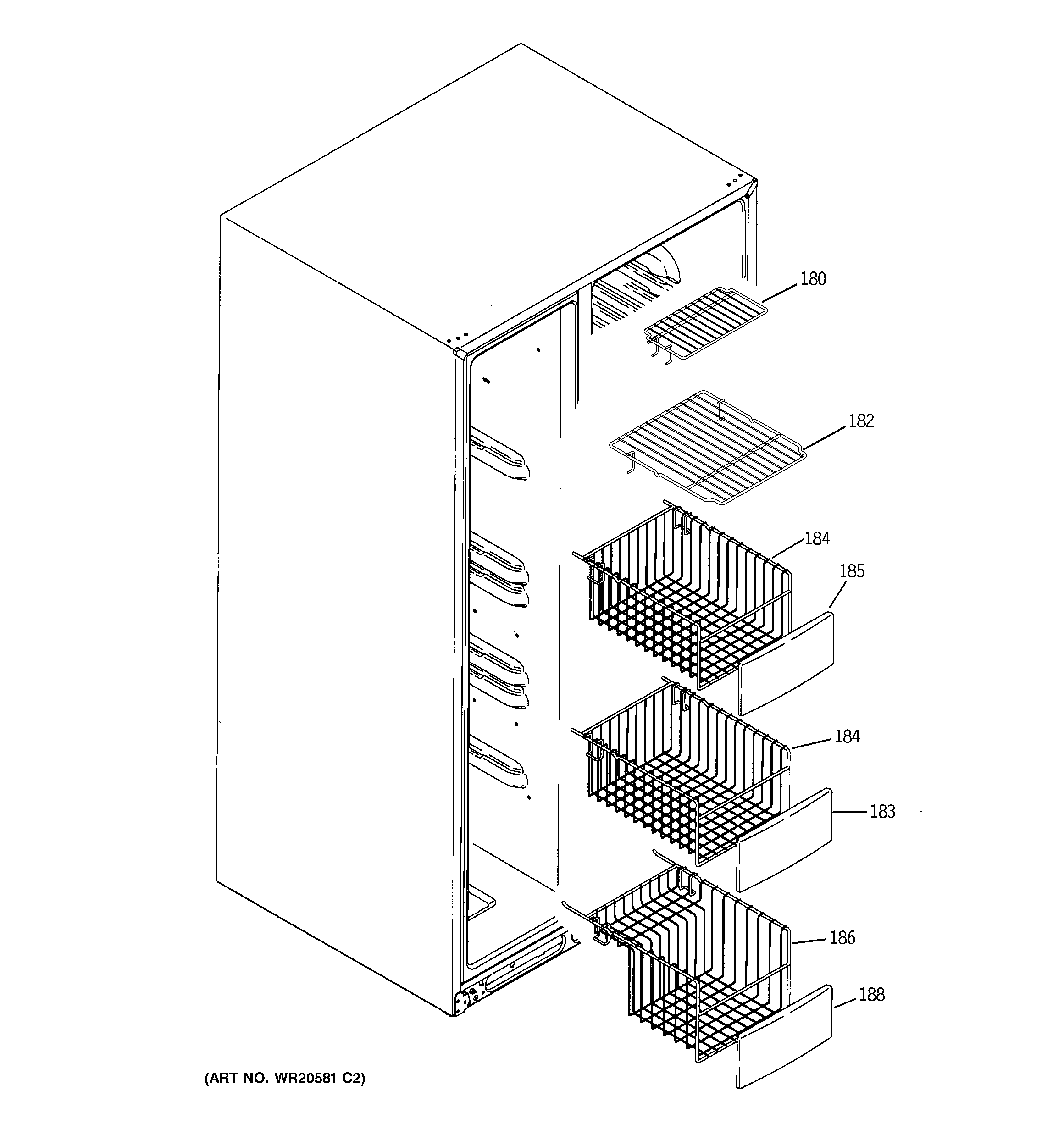 180

182

184

185

184

183

186

188

(ART NO. WR20581 C2)