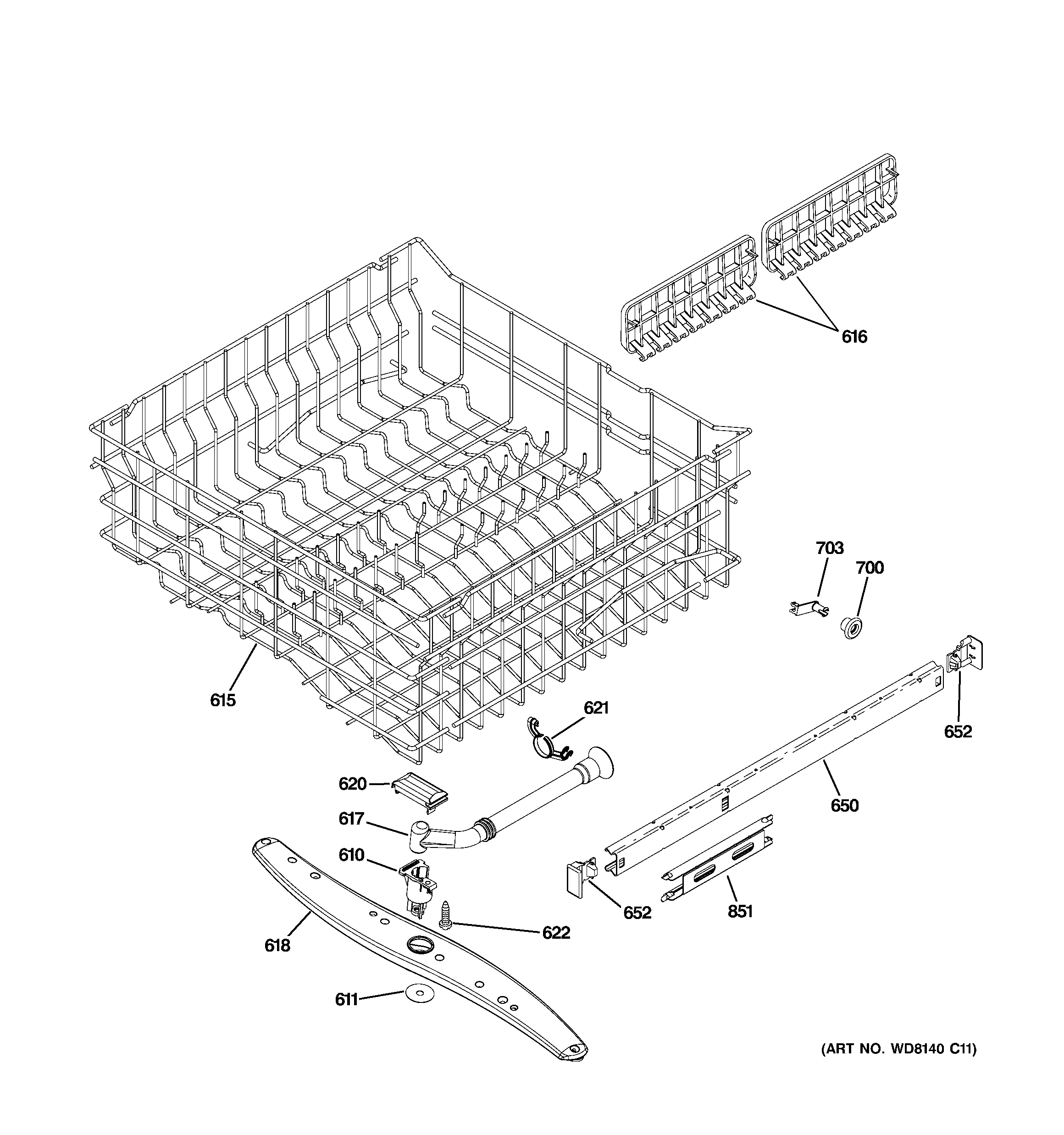 616

703
700

615

621

652

620

650

617

610

652
851

622
618

611

(ART NO. WD8140 C11)