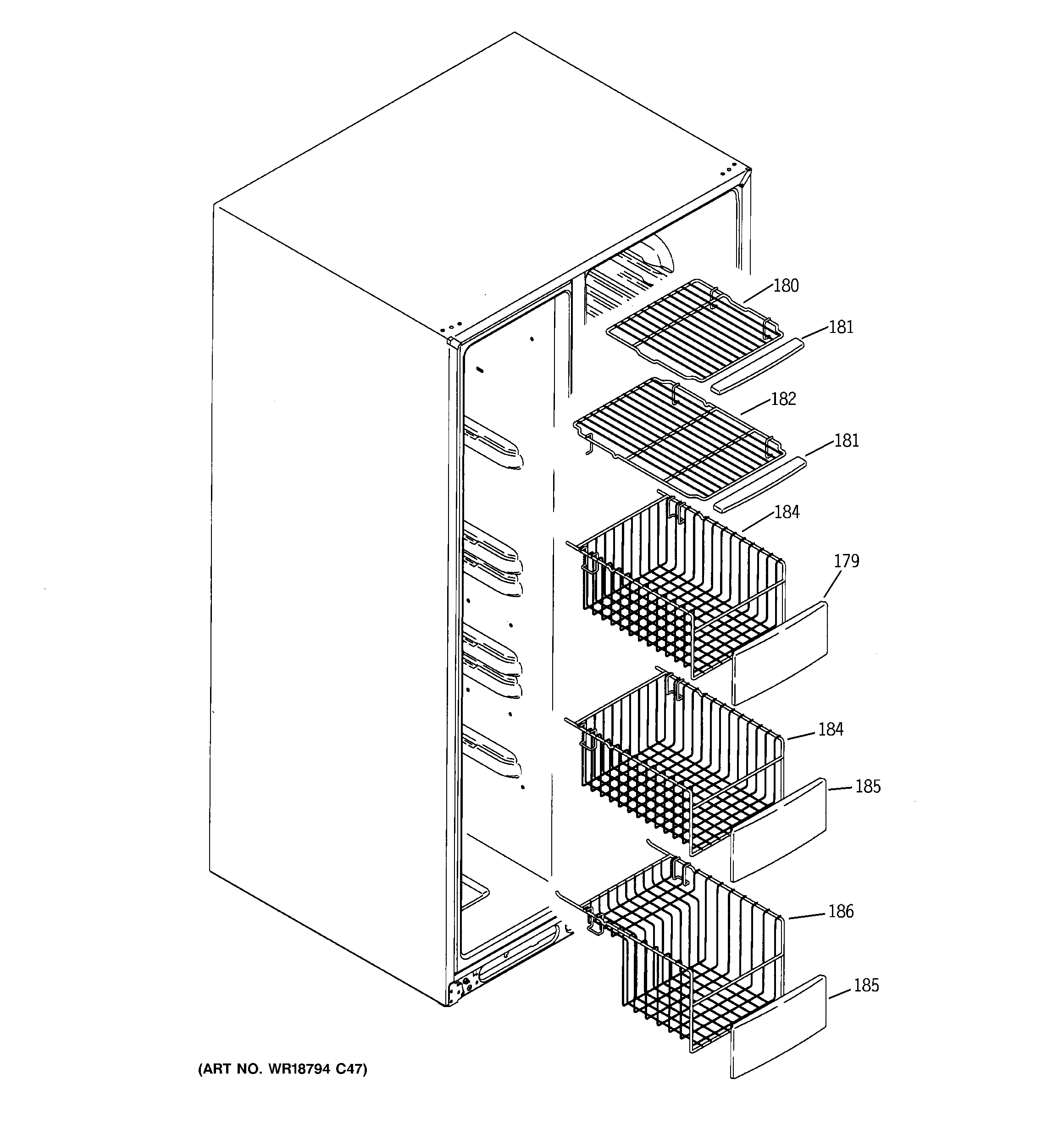 180
181
182
181
184
179
184
185
186
185
(ART NO. WR18794 C47)