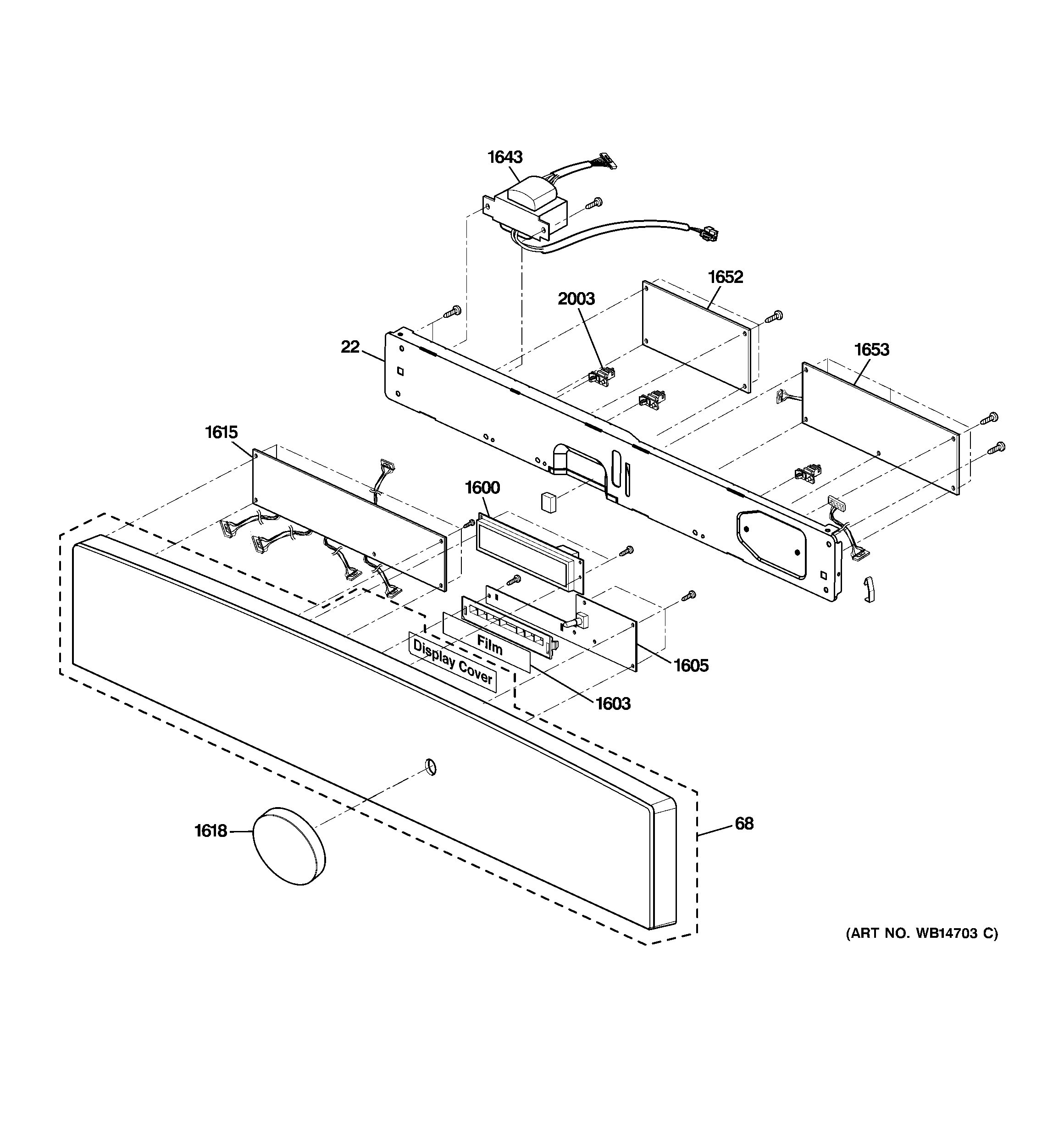 1643

1652

2003

22

1653

1615

1600

Film

Display Cover

1605

1603

1618

68

(ART NO. WB14703 C)