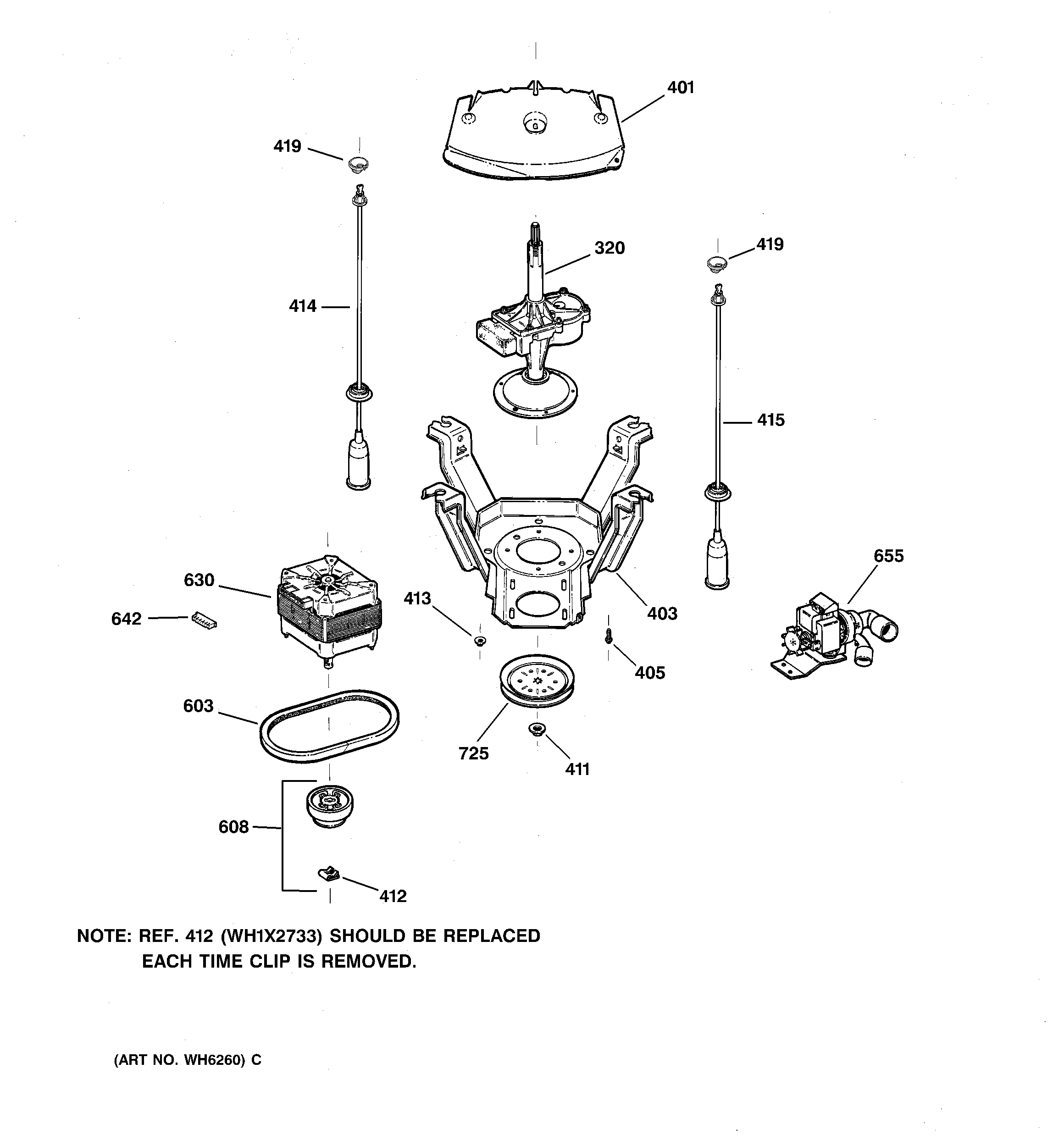 401
419
320
419
414
415
655
630
413
403
642
405
603
725
411
608
412

NOTE: REF. 412 (WH1X2733) SHOULD BE REPLACED EACH TIME CLIP IS REMOVED.

(ART NO. WH6260) C