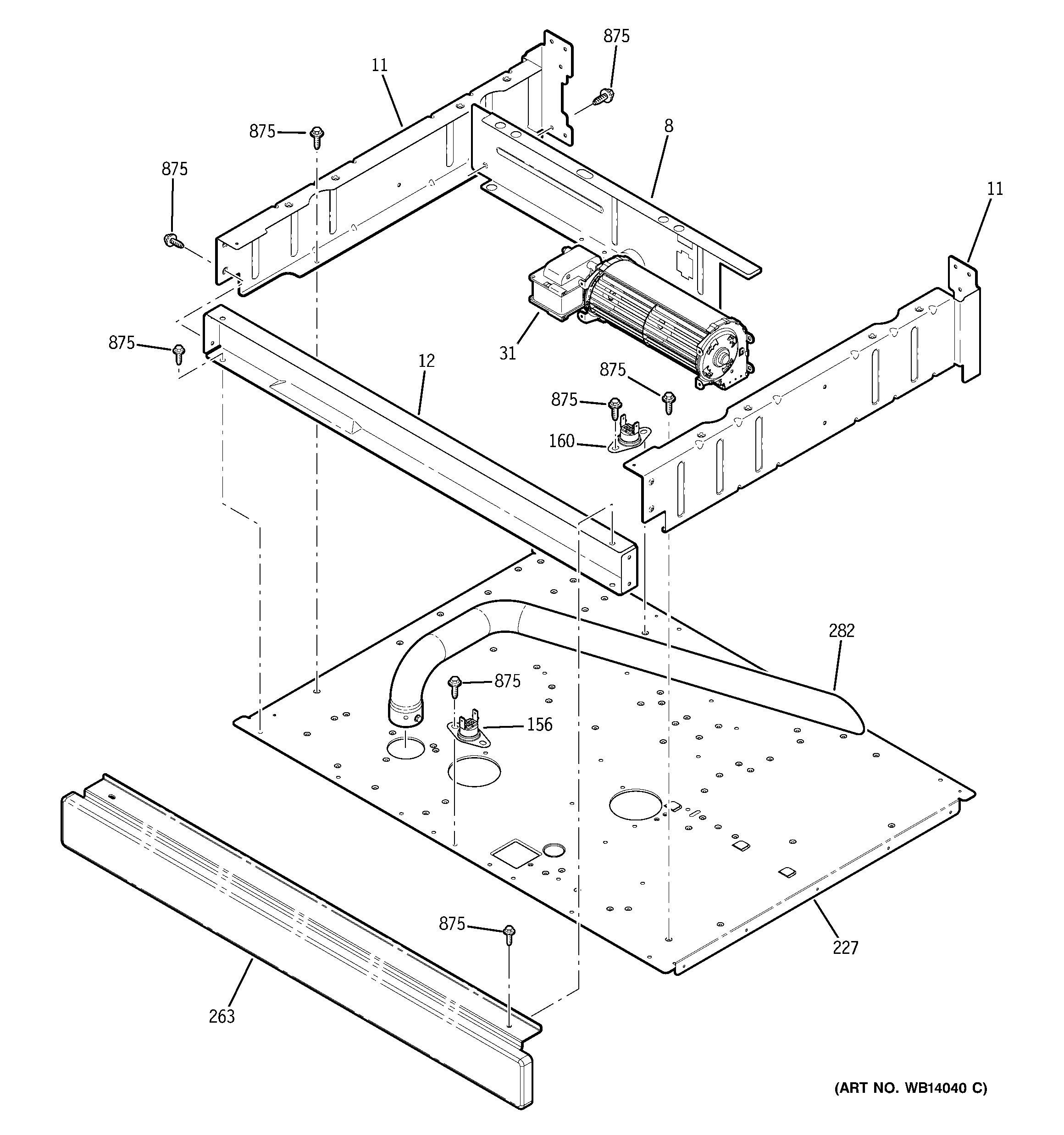 875
11
875
8
875
11
875
12
31
875
875
160
282
875
156
875
227
263
(ART NO. WB14040 C)