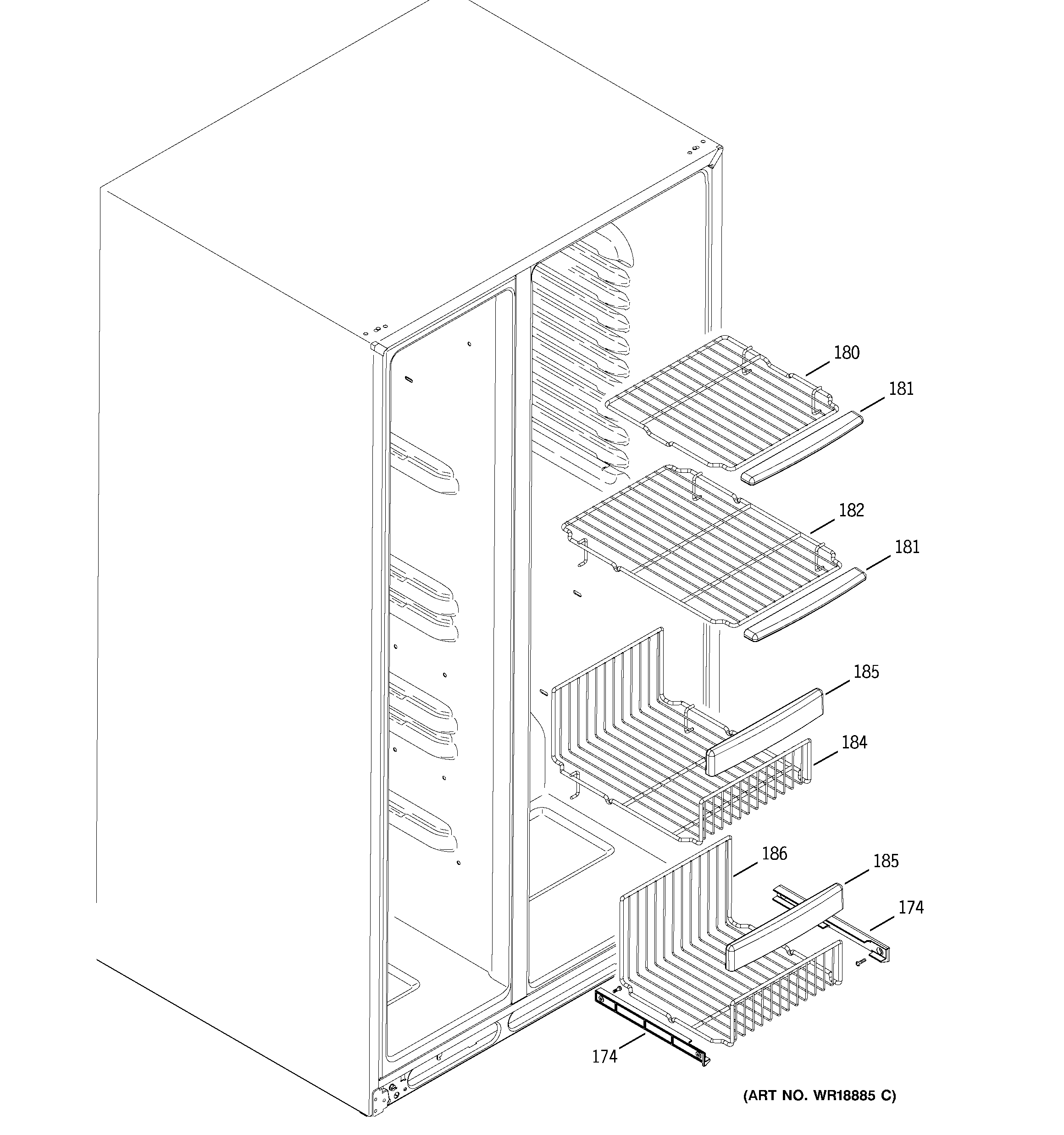 180
181
182
181
185
184
186
185
174
174
(ART NO. WR18885 C)