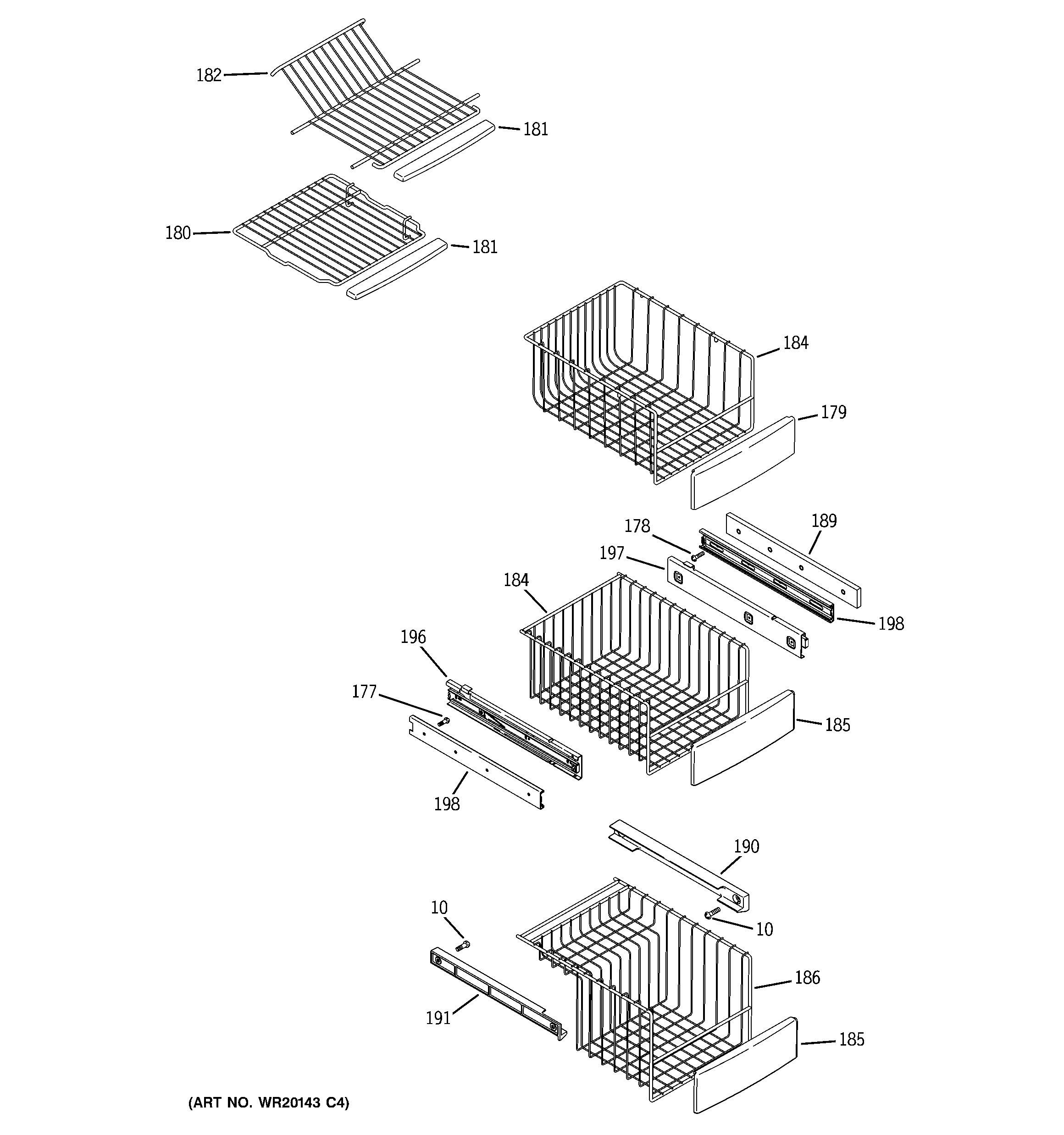 182
181
180
181
184
179
178
189
197
184
198
196
177
185
198
190
10
10
186
191
185
(ART NO. WR20143 C4)