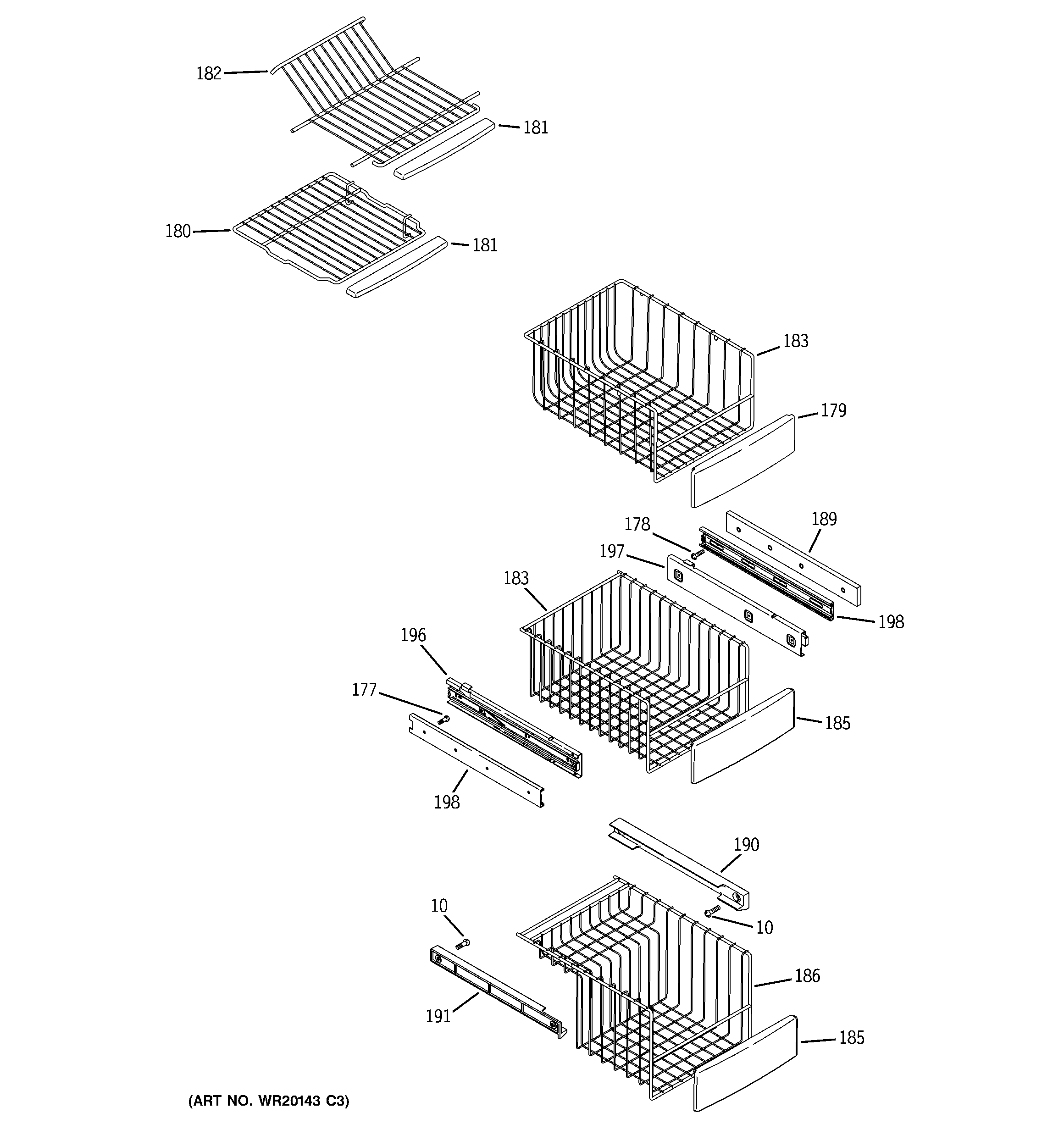 182
181
180
181
183
179
178
189
197
183
198
196
177
185
198
190
10
10
186
191
185
(ART NO. WR20143 C3)