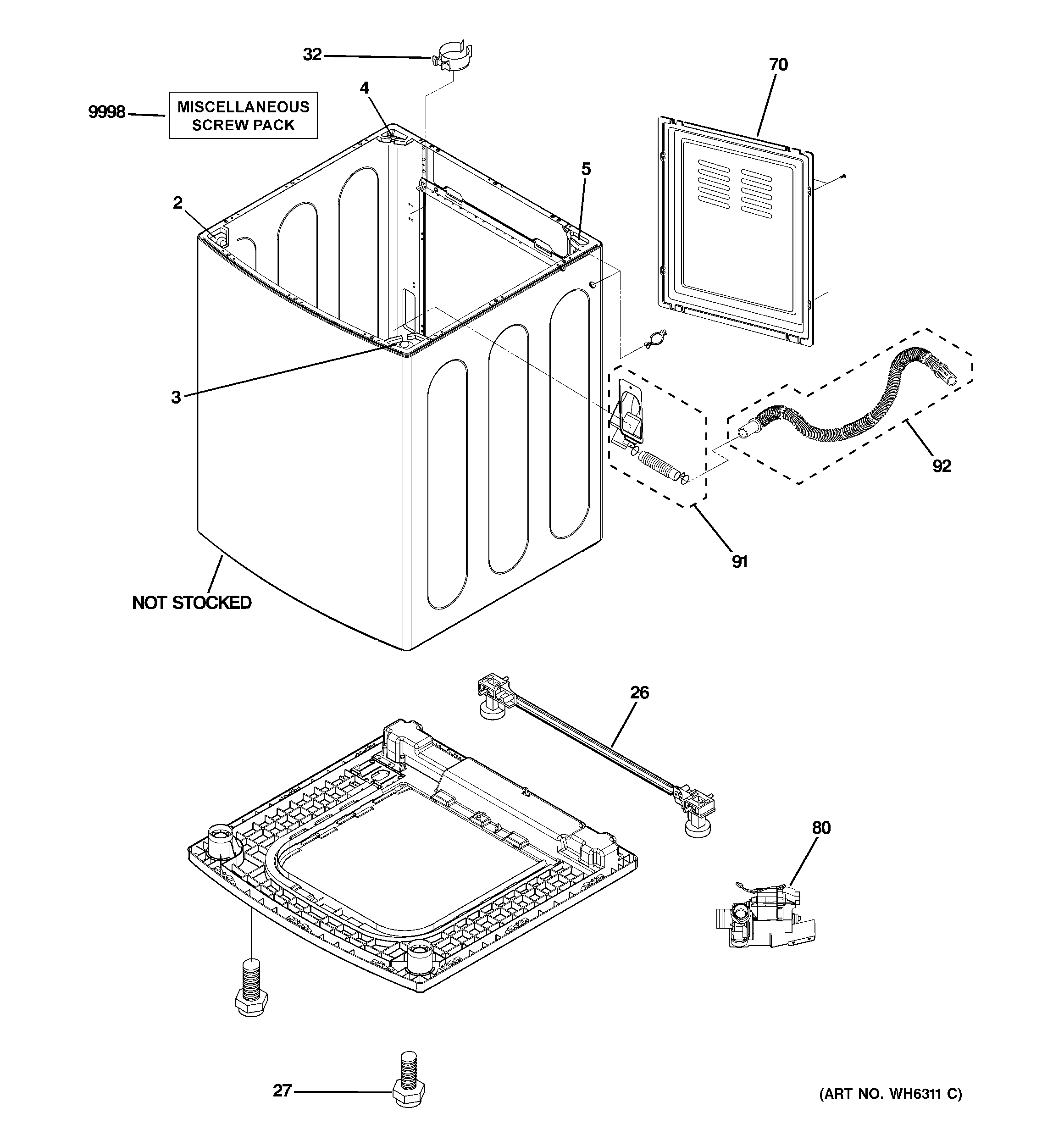 32

70

9998 MISCELLANEOUS SCREW PACK

4

5

2

3

92

91

NOT STOCKED

26

80

27

(ART NO. WH6311 C)