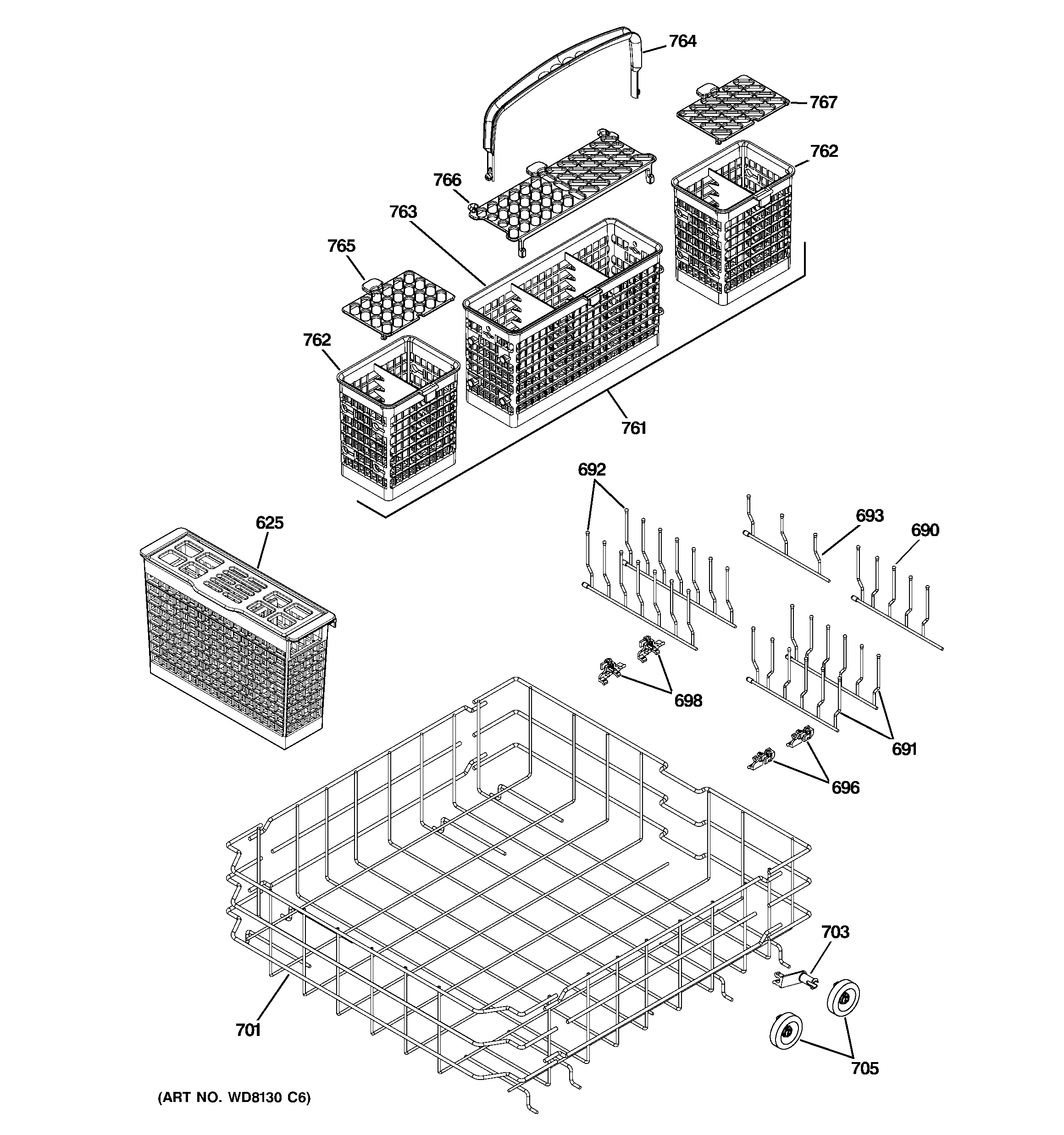 764
767
762
766
763
765
762
761
692
693
690
625
698
691
696
703
701
705
(ART NO. WD8130 C6)