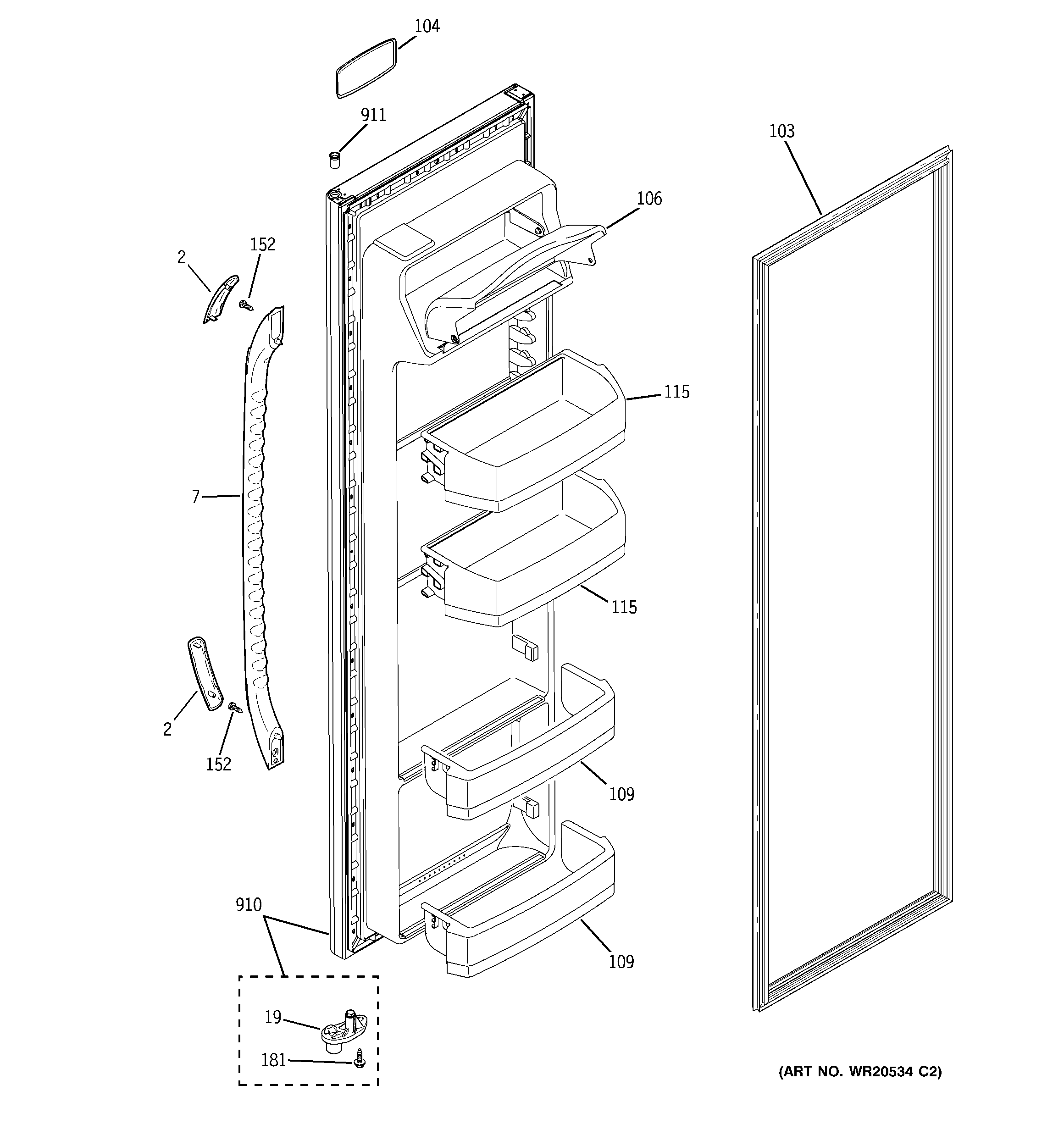 104

911

103

106

152

2

115

7

115

2

152

109

910

109

19

181

(ART NO. WR20534 C2)