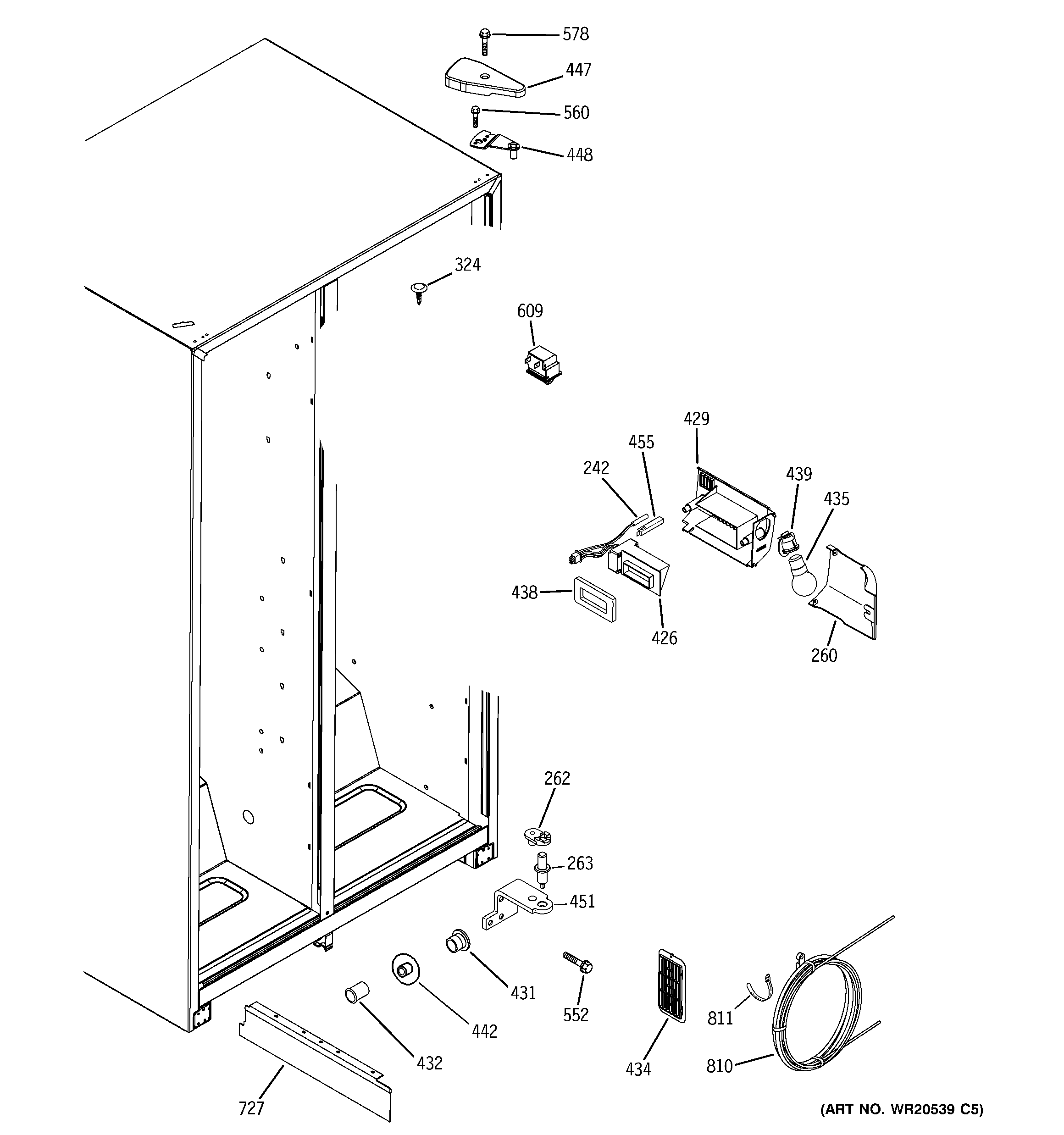 578
447
560
448
324
609
429
455
242
439
435
438
426
260
262
263
451
431
552
442
432
434
811
810
727
(ART NO. WR20539 C5)