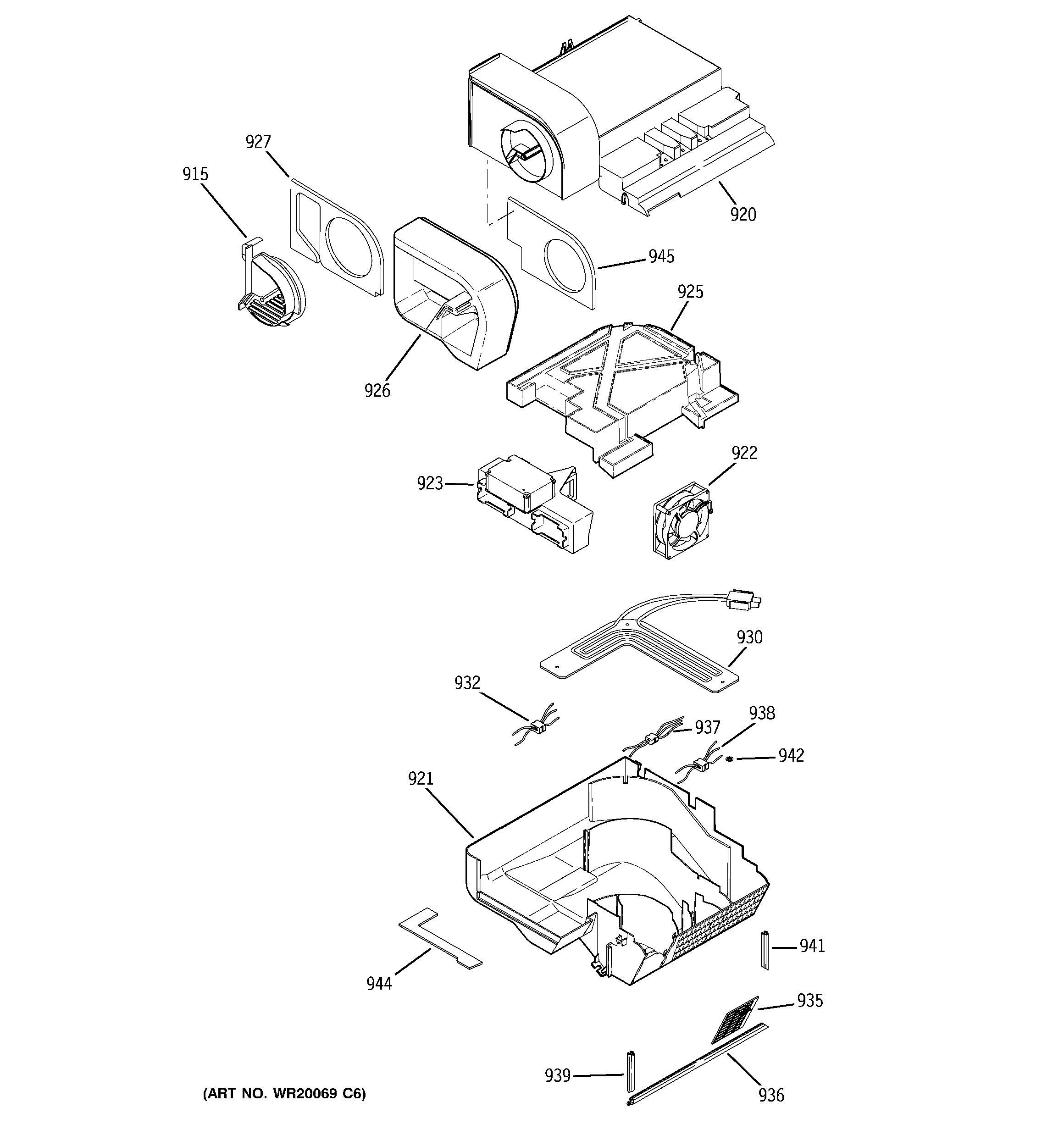 927
915
920
945
925
926
922
923
930
932
938
937
942
921
941
944
935
939
936
(ART NO. WR20069 C6)