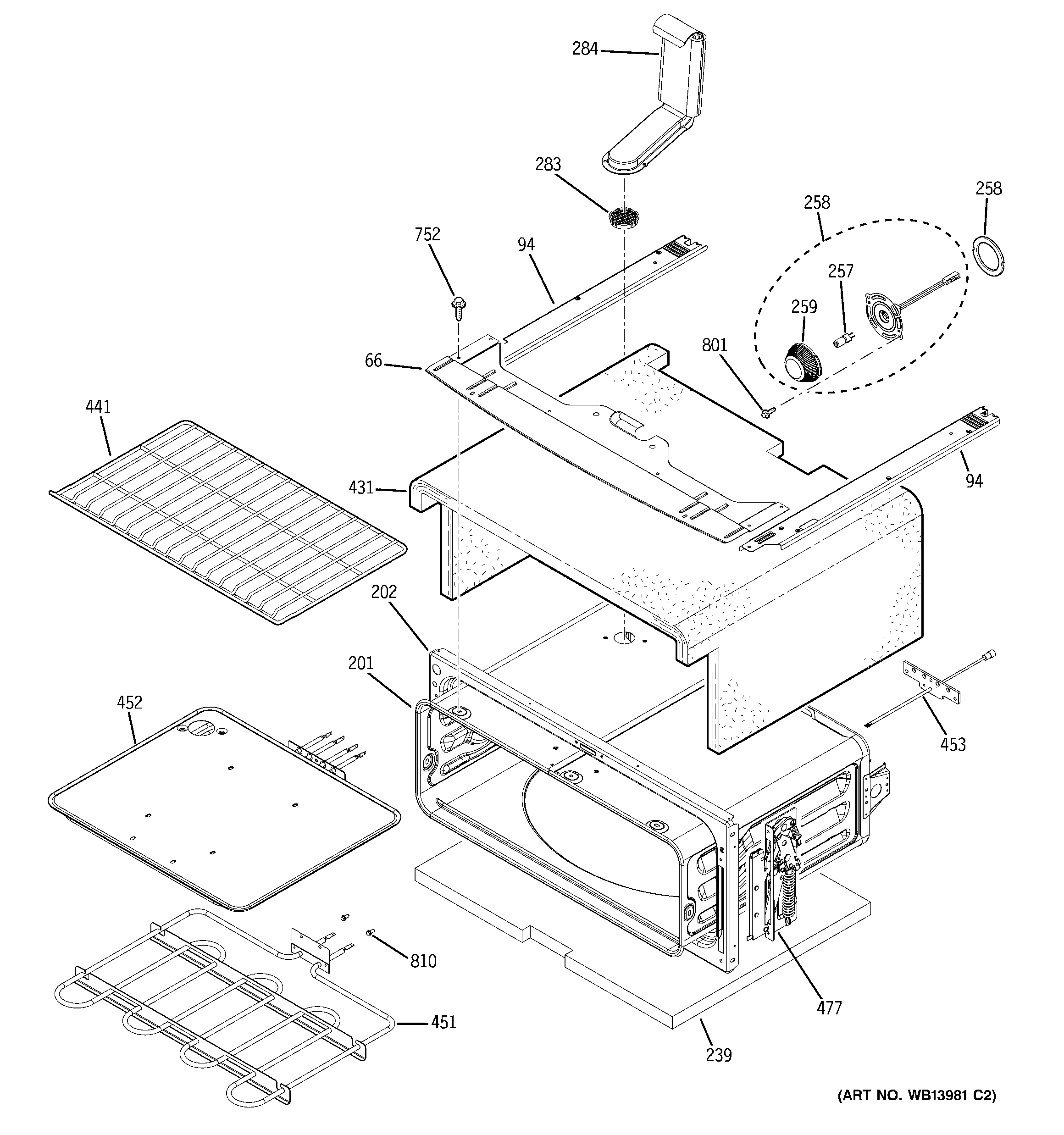 284

283

258

258

752

94

257

259

801

66

441

431

94

202

201

452

453

810

477

451

239

(ART NO. WB13981 C2)