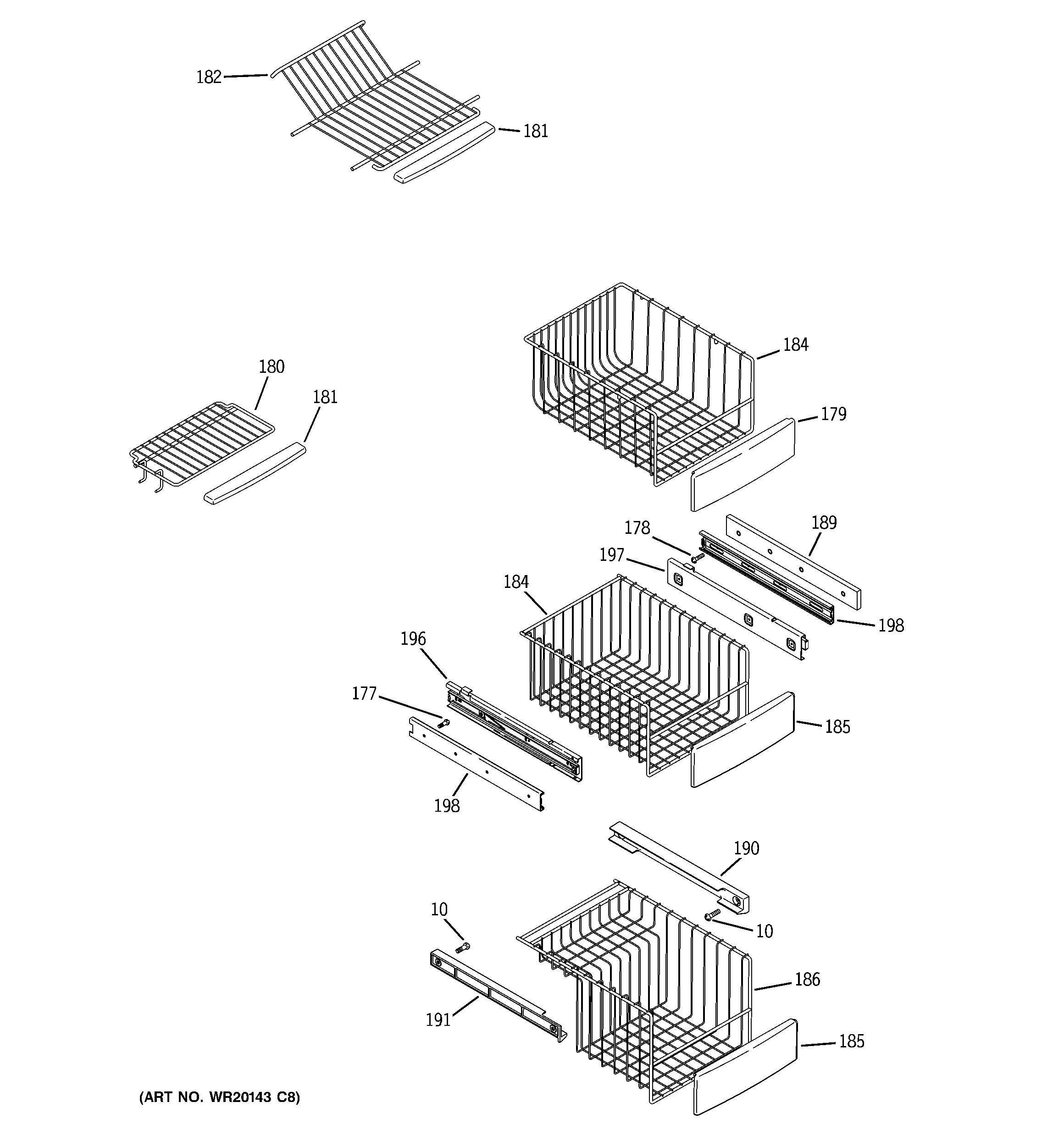 182
181
180
181
184
179
178
189
197
184
198
196
177
185
198
190
10
10
186
191
185
(ART NO. WR20143 C8)