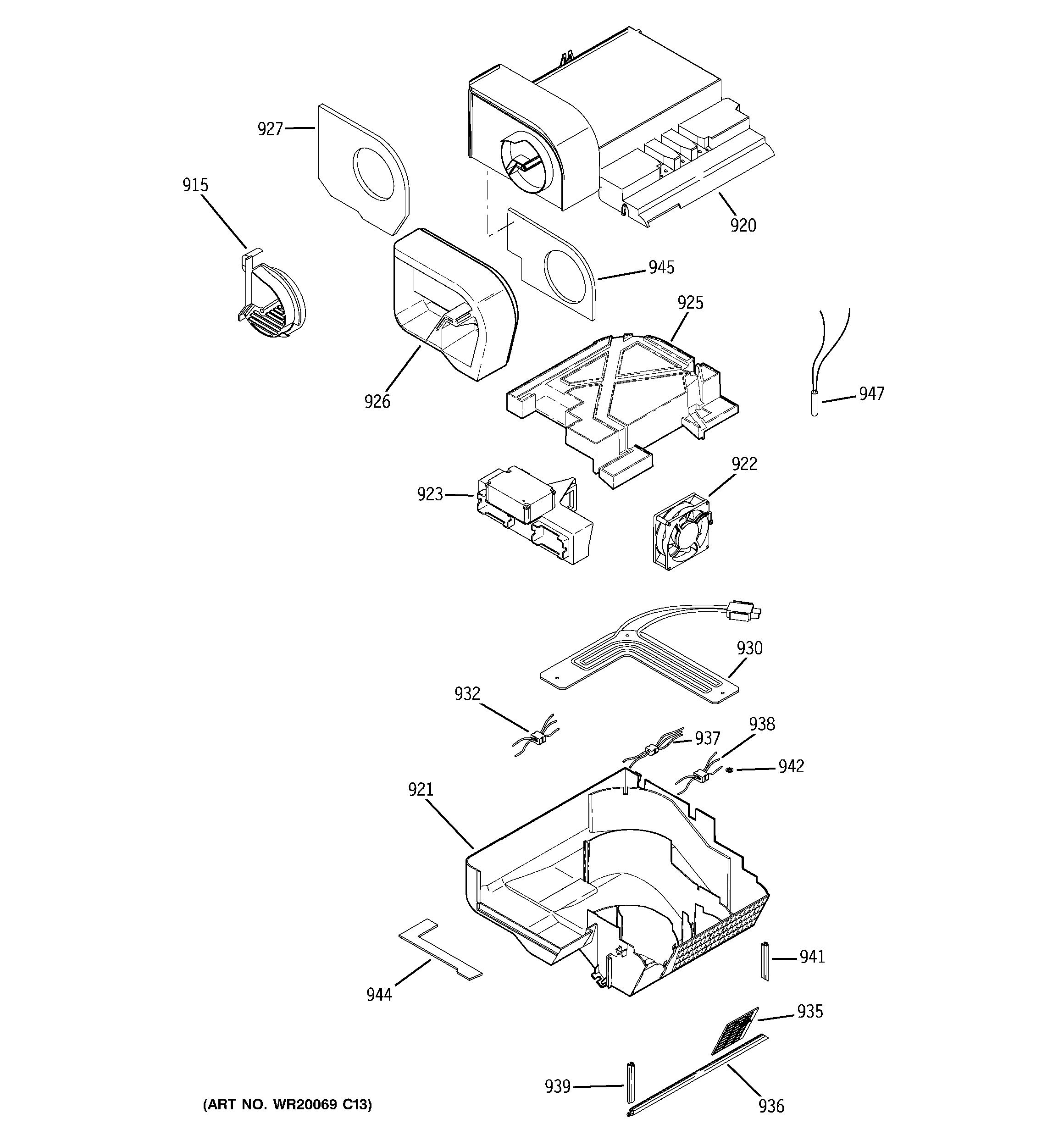 927
915
920
945
925
926
947
922
923
930
932
938
937
942
921
941
944
935
939
936
(ART NO. WR20069 C13)