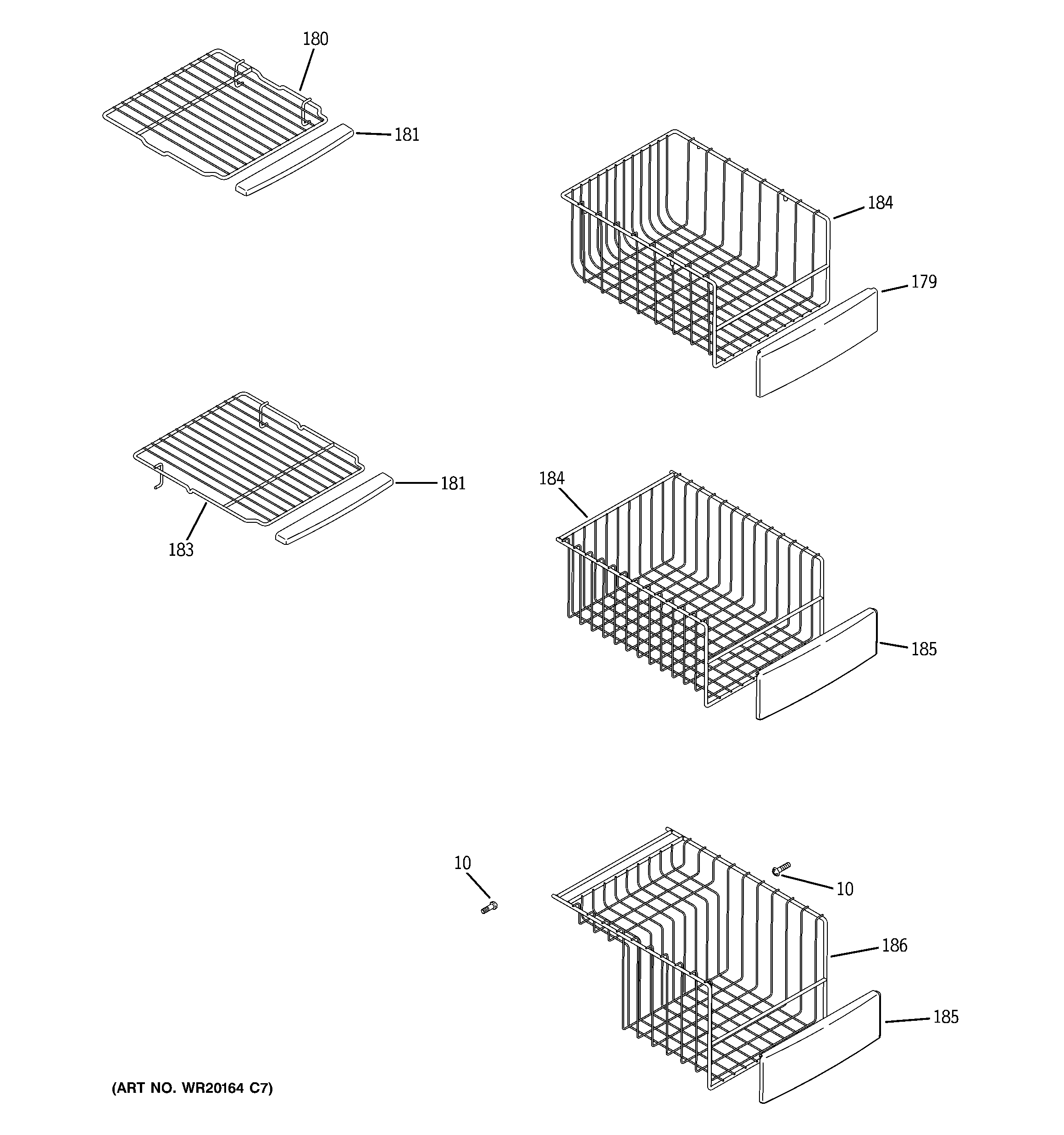 180

181

184

179

181

183

184

185

10

10

186

185

(ART NO. WR20164 C7)