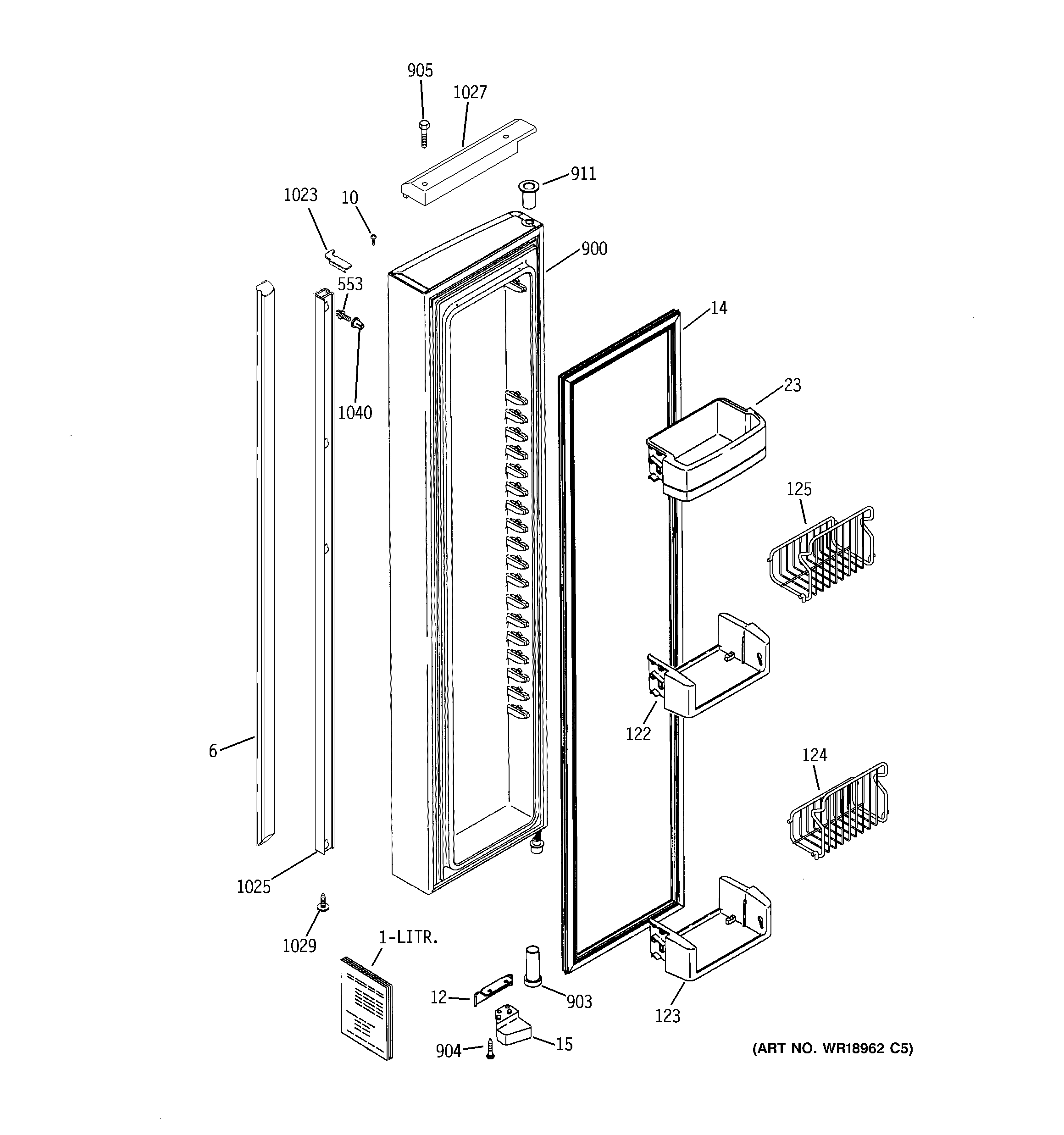 905

1027

911

1023

10

900

553

14

1040

23

125

122

6

124

1025

1029

1-LITR.

12

903

123

904

15

(ART NO. WR18962 C5)