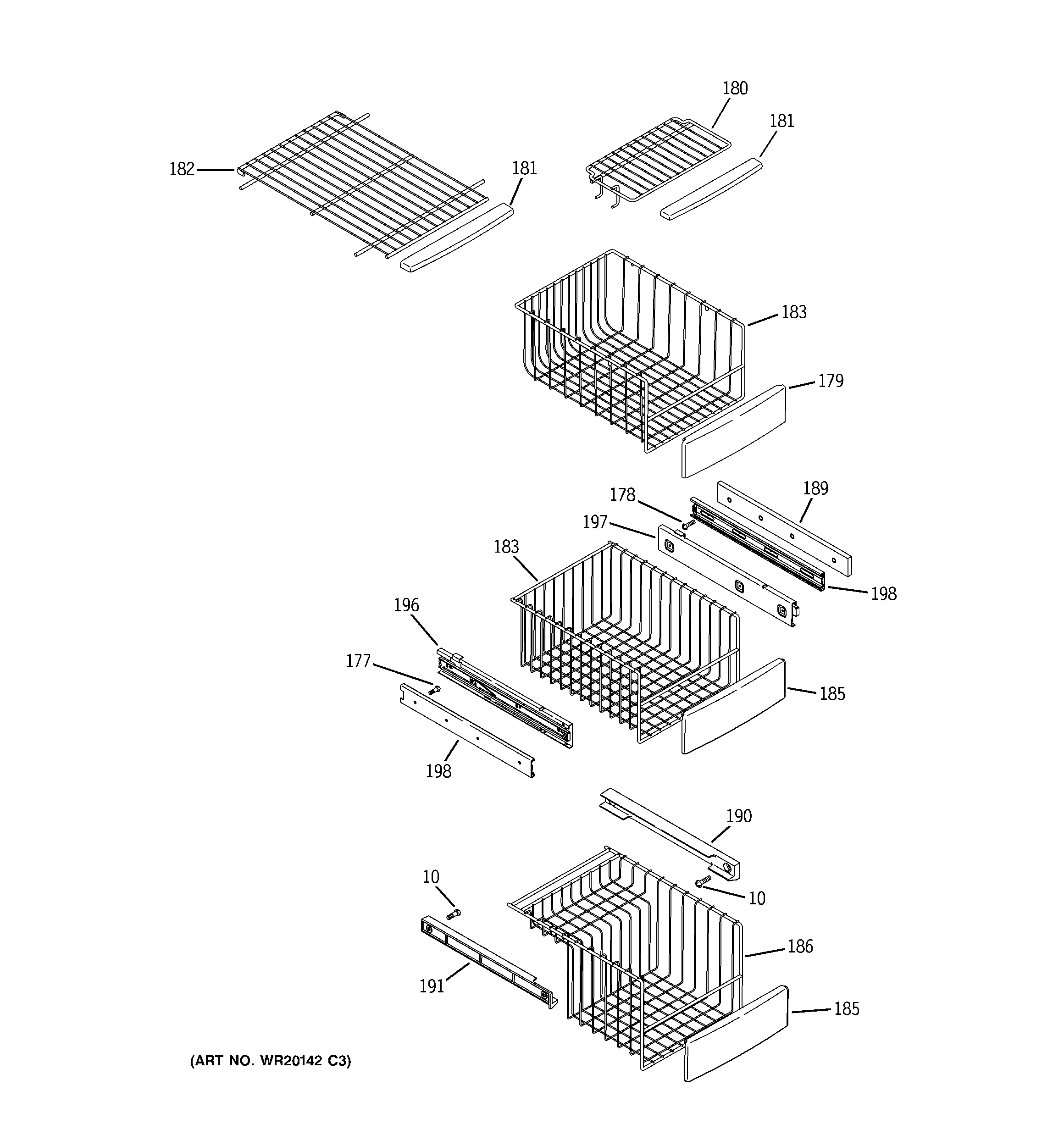 180
181
182
181
183
179
178
189
197
183
198
196
177
185
198
190
10
10
186
191
185
(ART NO. WR20142 C3)