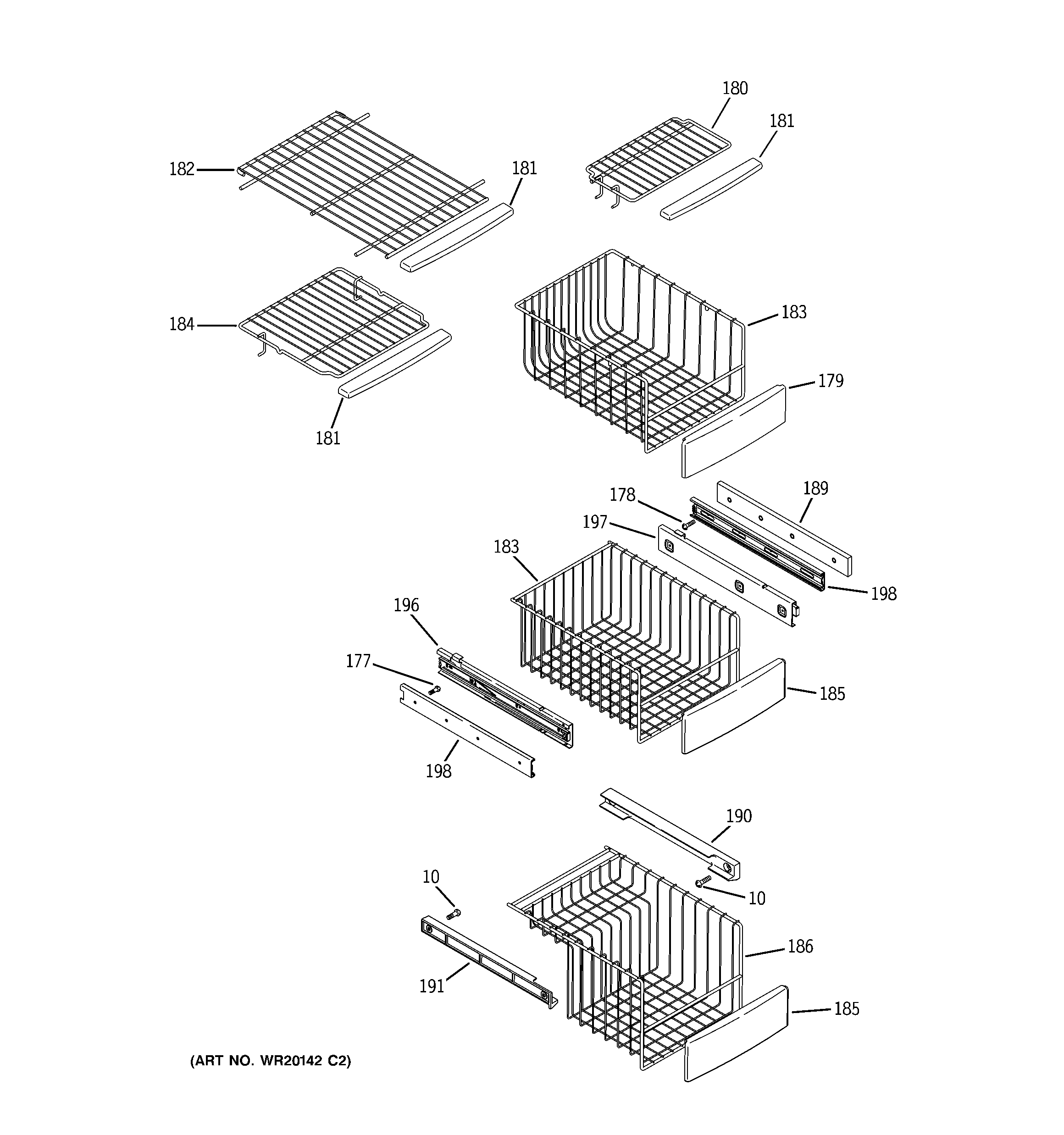 180
181
182
181
184
183
179
181
178
189
197
183
198
196
177
185
198
190
10
10
186
191
185
(ART NO. WR20142 C2)