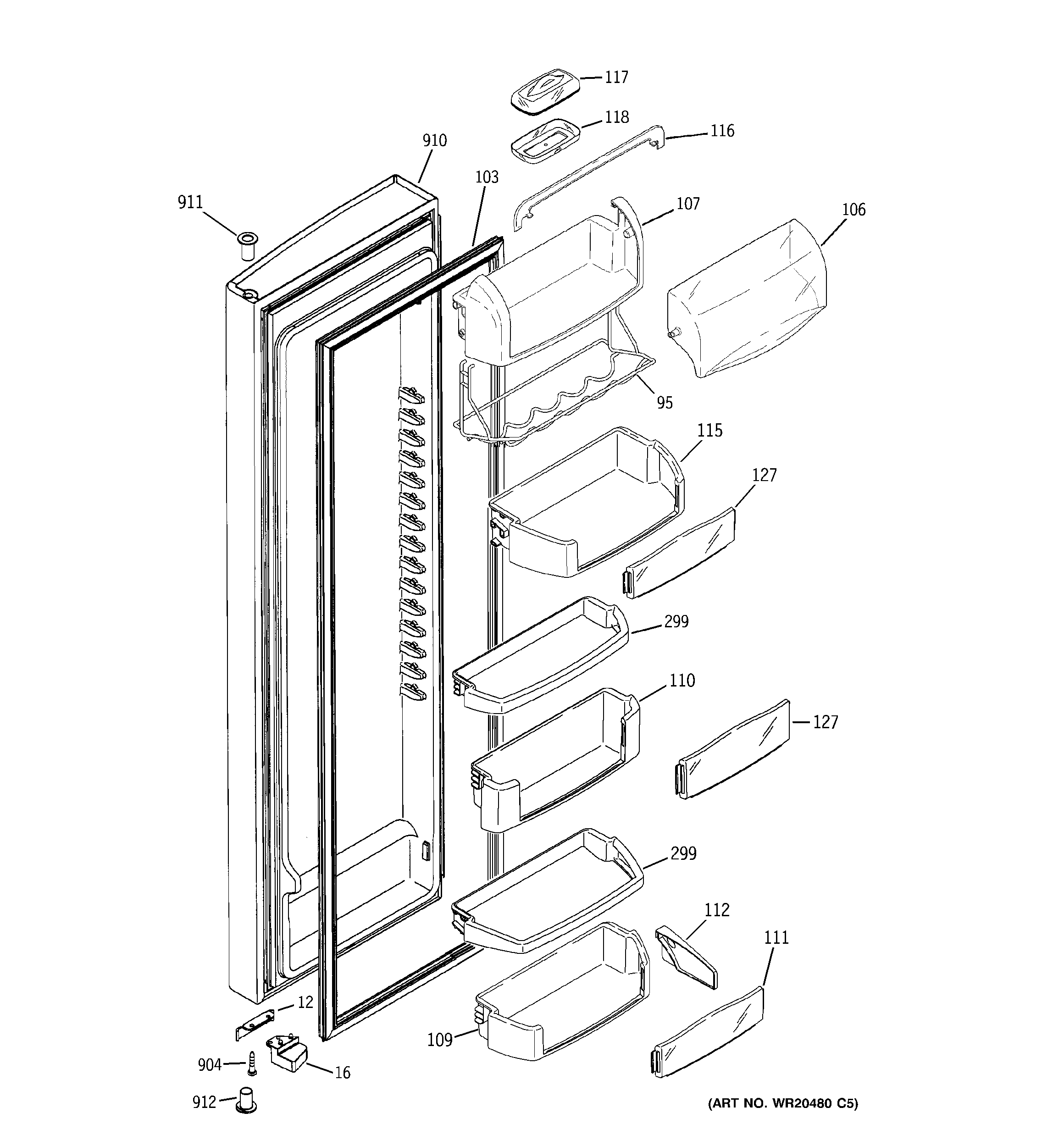 117
118
116
910
103
911
107
106
95
115
127
299
110
127
299
112
111
12
109
904
16
912
(ART NO. WR20480 C5)