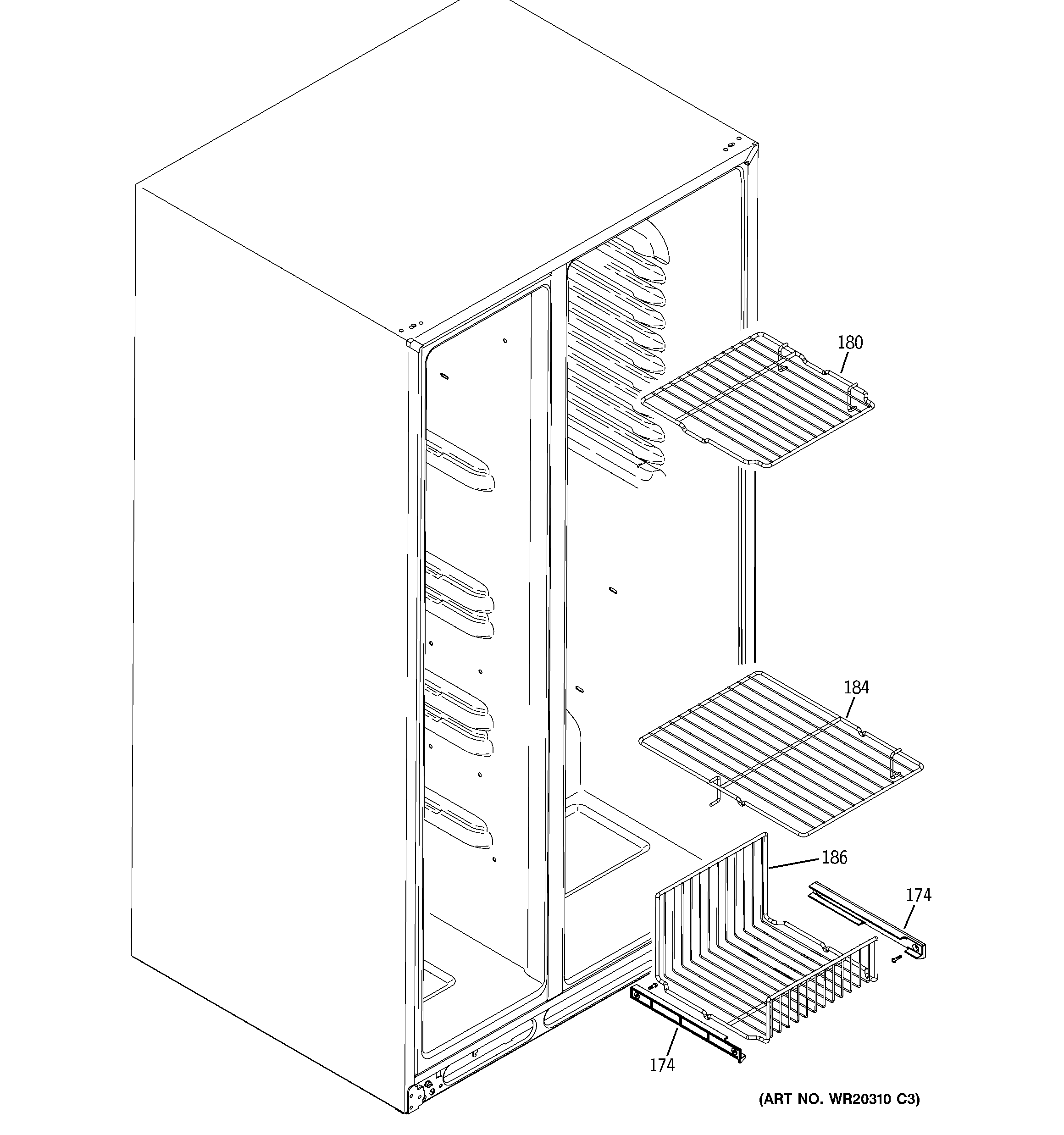 180

184

186

174

174

(ART NO. WR20310 C3)