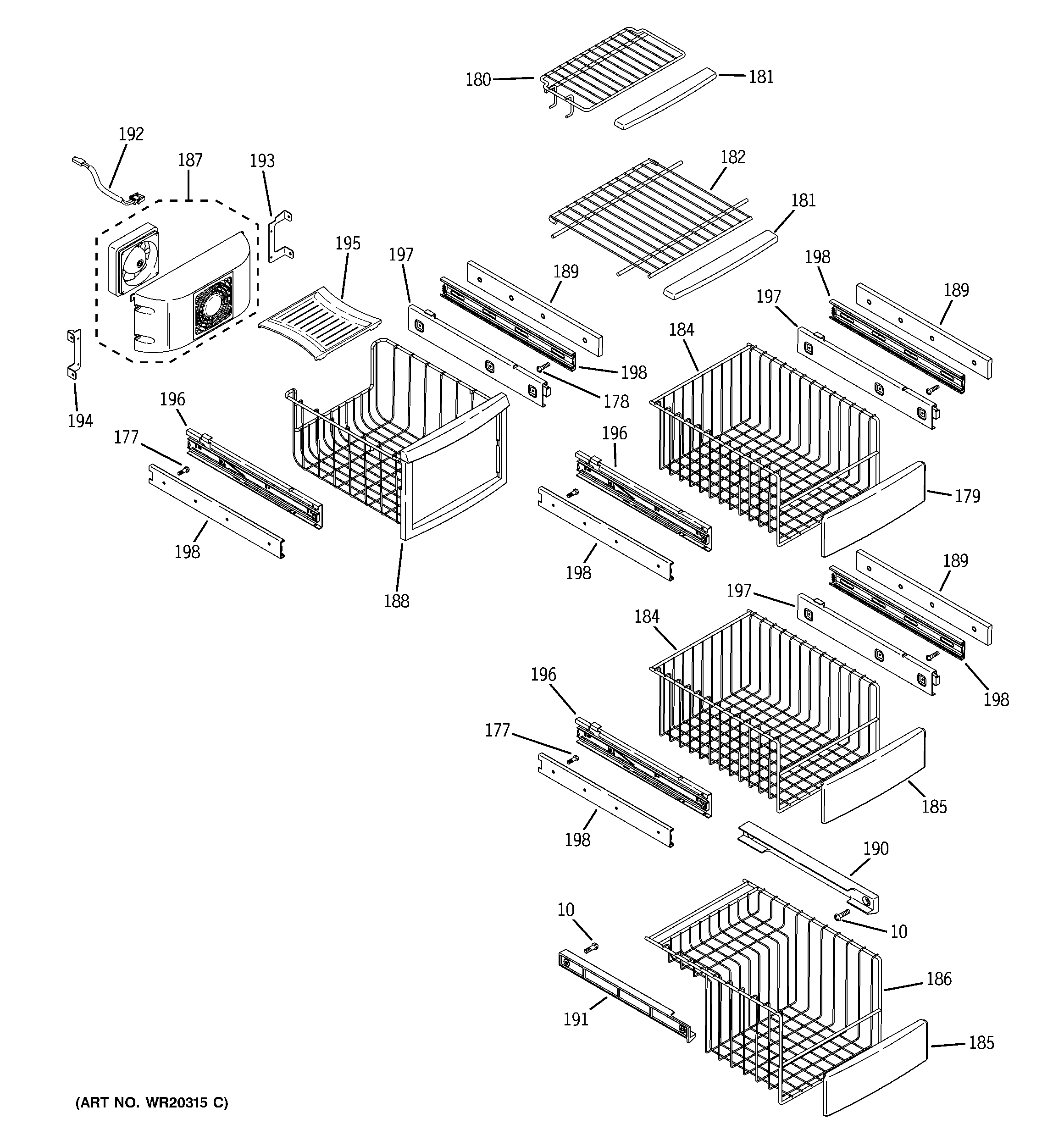 180
181
192
187
193
182
181
195
197
189
198
197
189
184
198
178
194
196
177
196
179
198
198
188
189
197
184
198
196
177
185
198
190
10
10
186
191
185
(ART NO. WR20315 C)