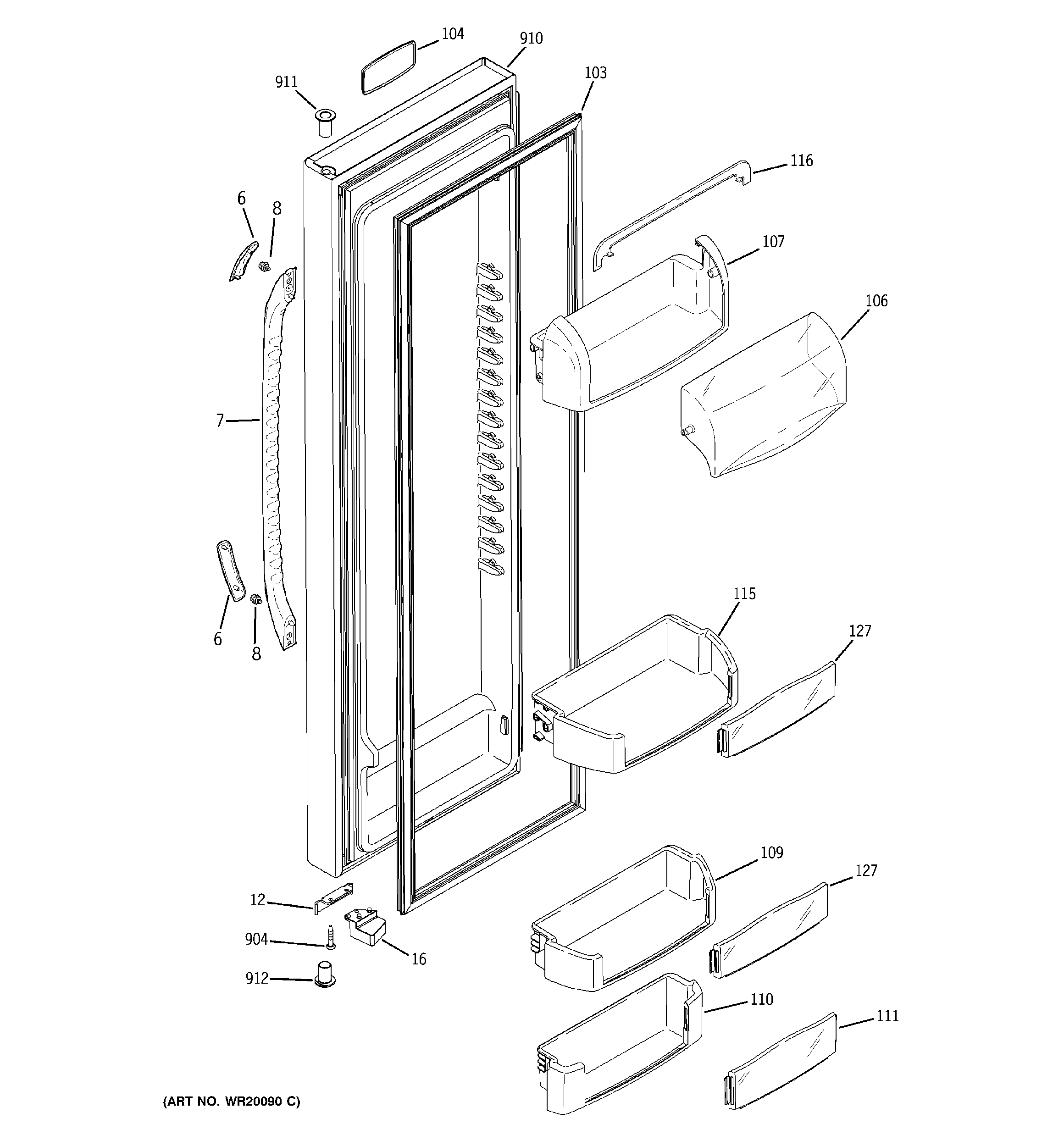 104
910
911
103
116
6
8
107
106
7
6
8
115
127
109
127
12
904
16
912
110
111
(ART NO. WR20090 C)