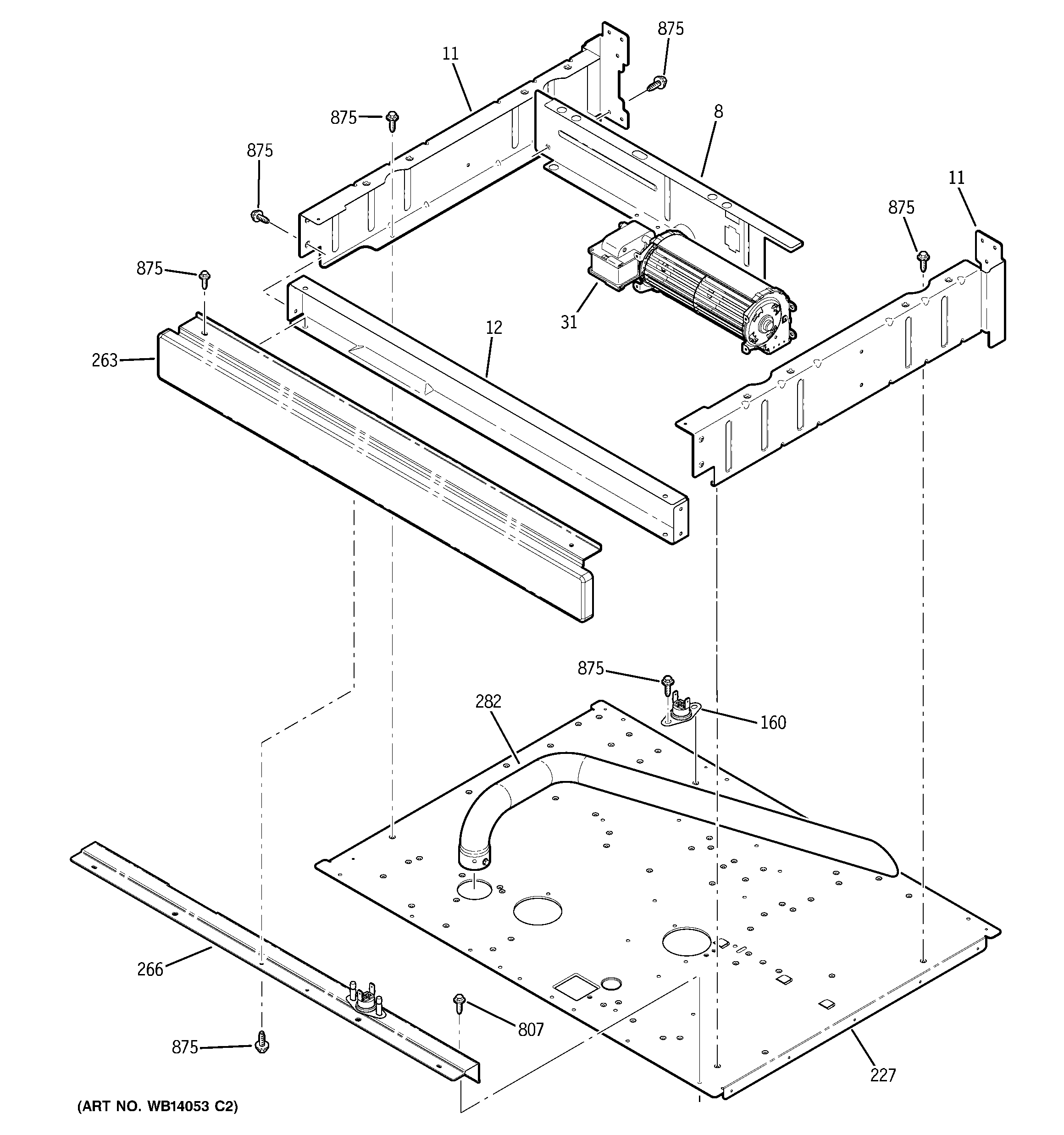 875
11
875
8
875
11
875
875
31
12
263
875
282
160
266
807
875
227
(ART NO. WB14053 C2)