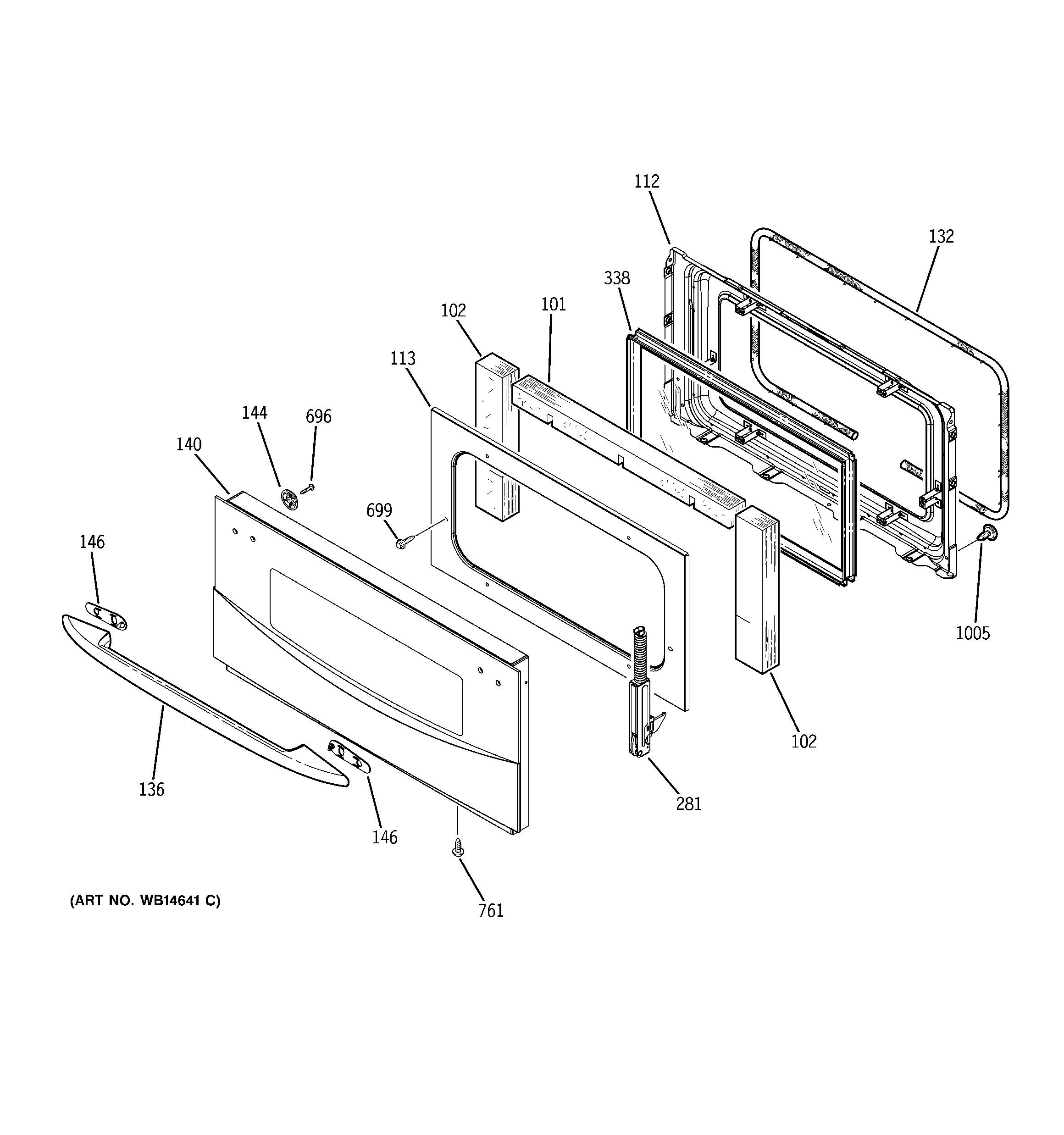 112
132
338
102
101
113
144
696
140
699
146
1005
102
136
281
146
761
(ART NO. WB14641 C)